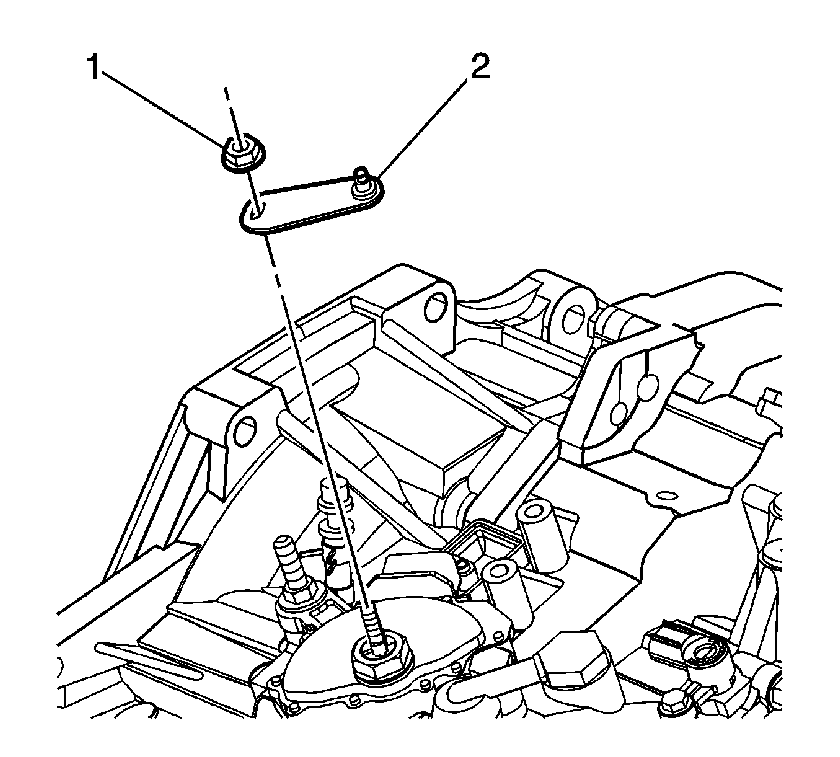 1
2