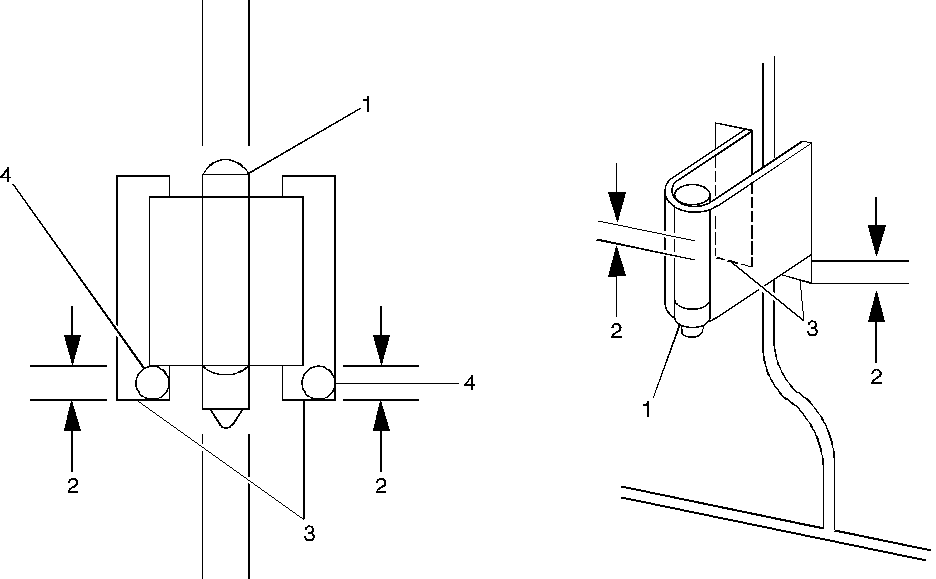 1
4
4
2
2
3
2
3
2
1