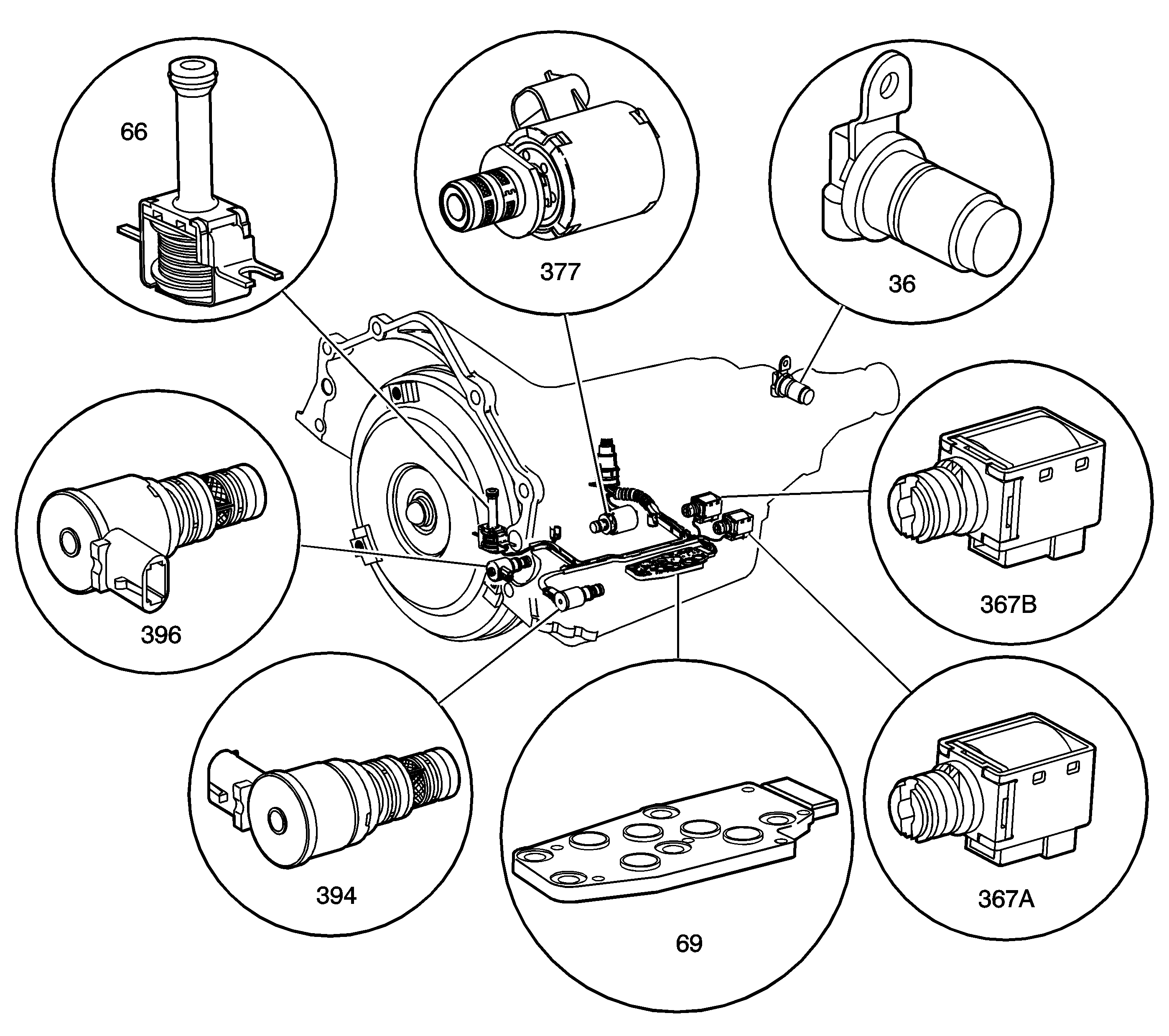 66

377

36

396

367B

394

69

367A