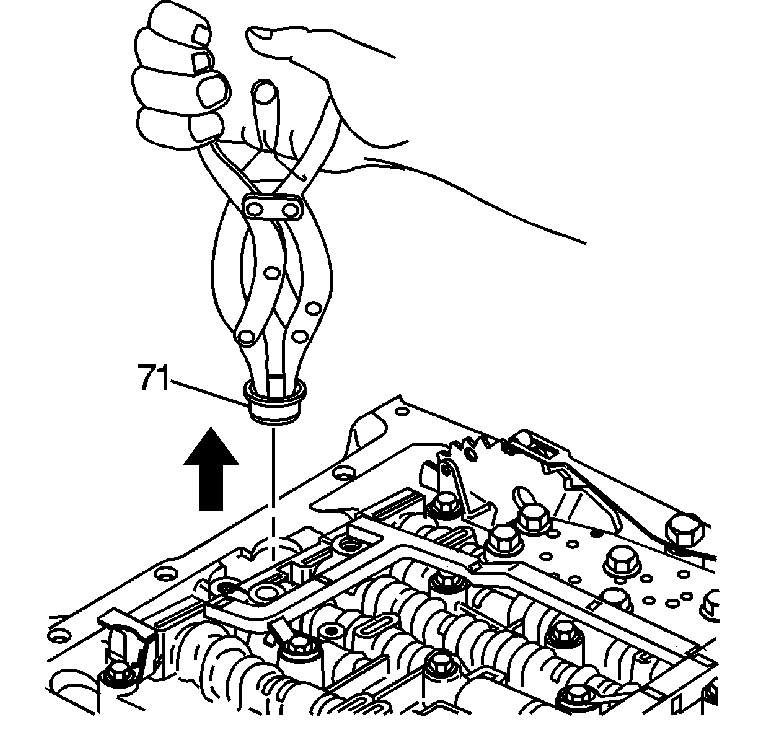 71