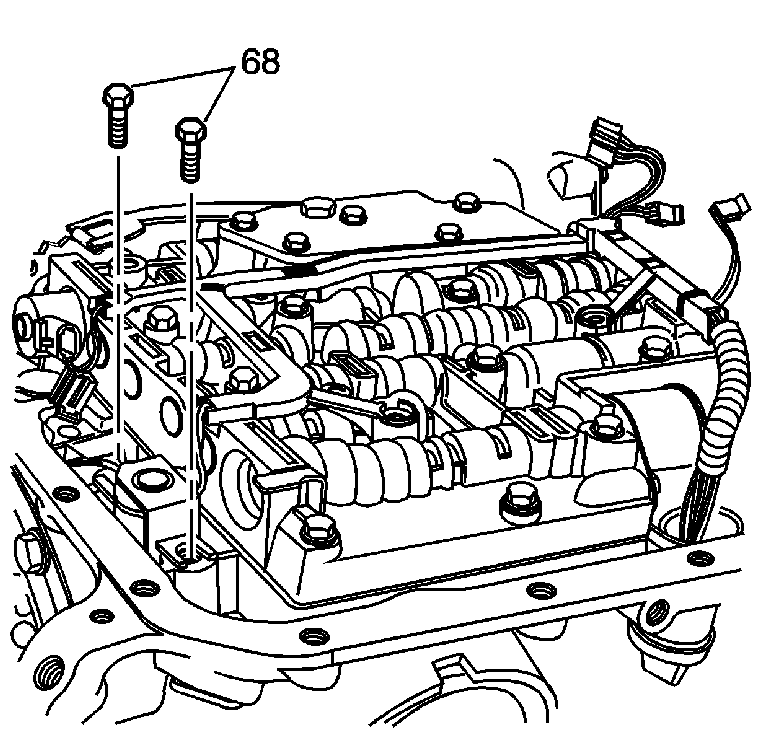 68