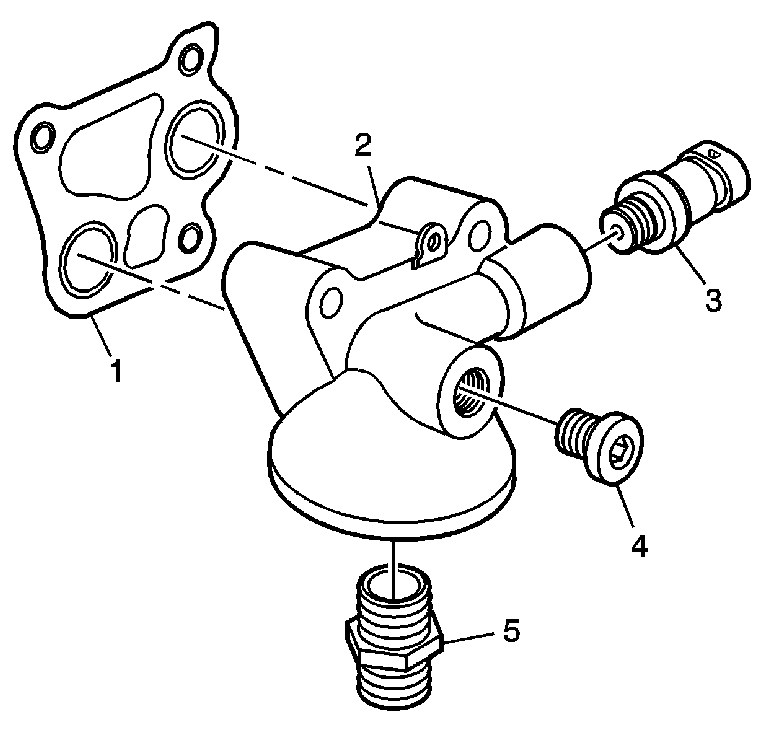 2
3
1
4
5