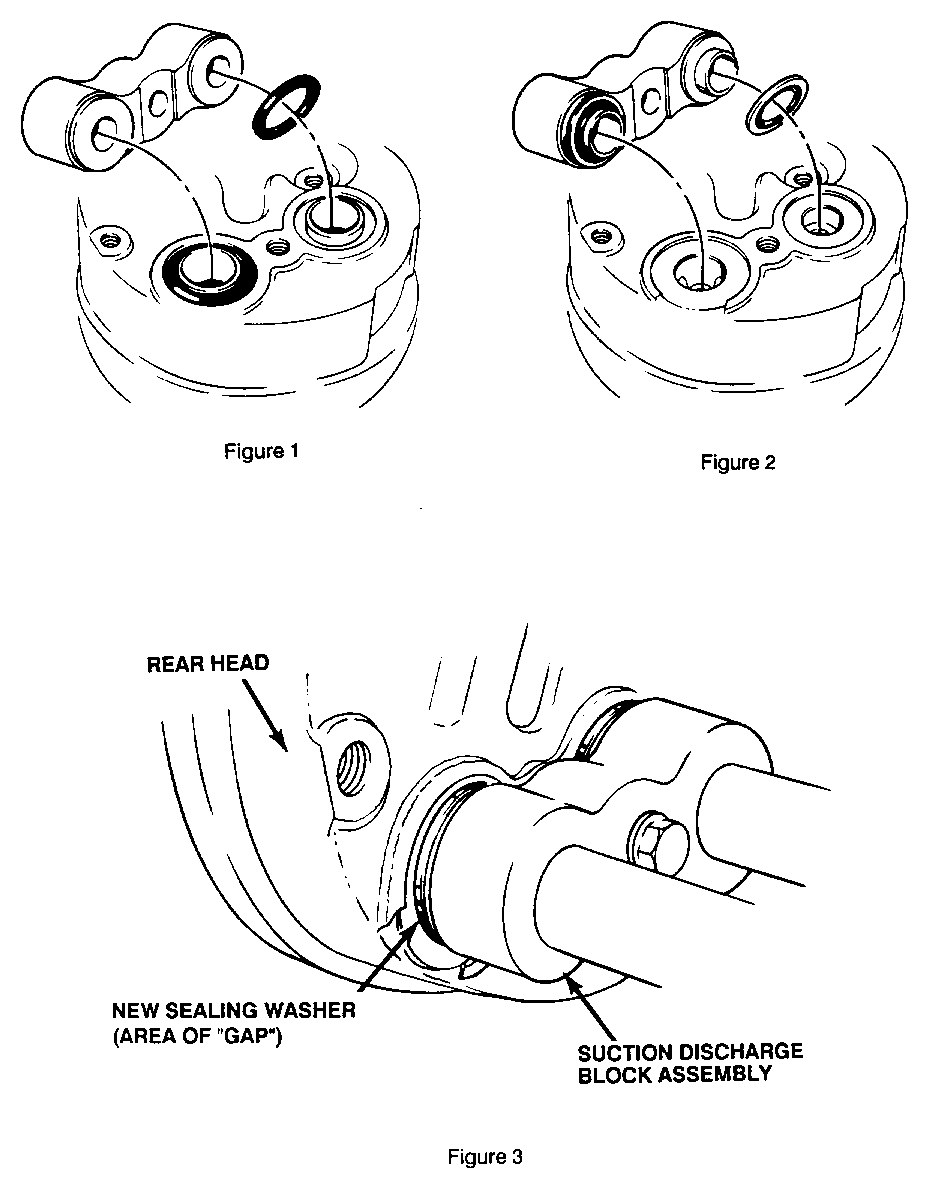 Figure 1

Figure 2

REAR HEAD

NEW SEALING WASHER (AREA OF "GAP")

SUCTION DISCHARGE BLOCK ASSEMBLY

Figure 3