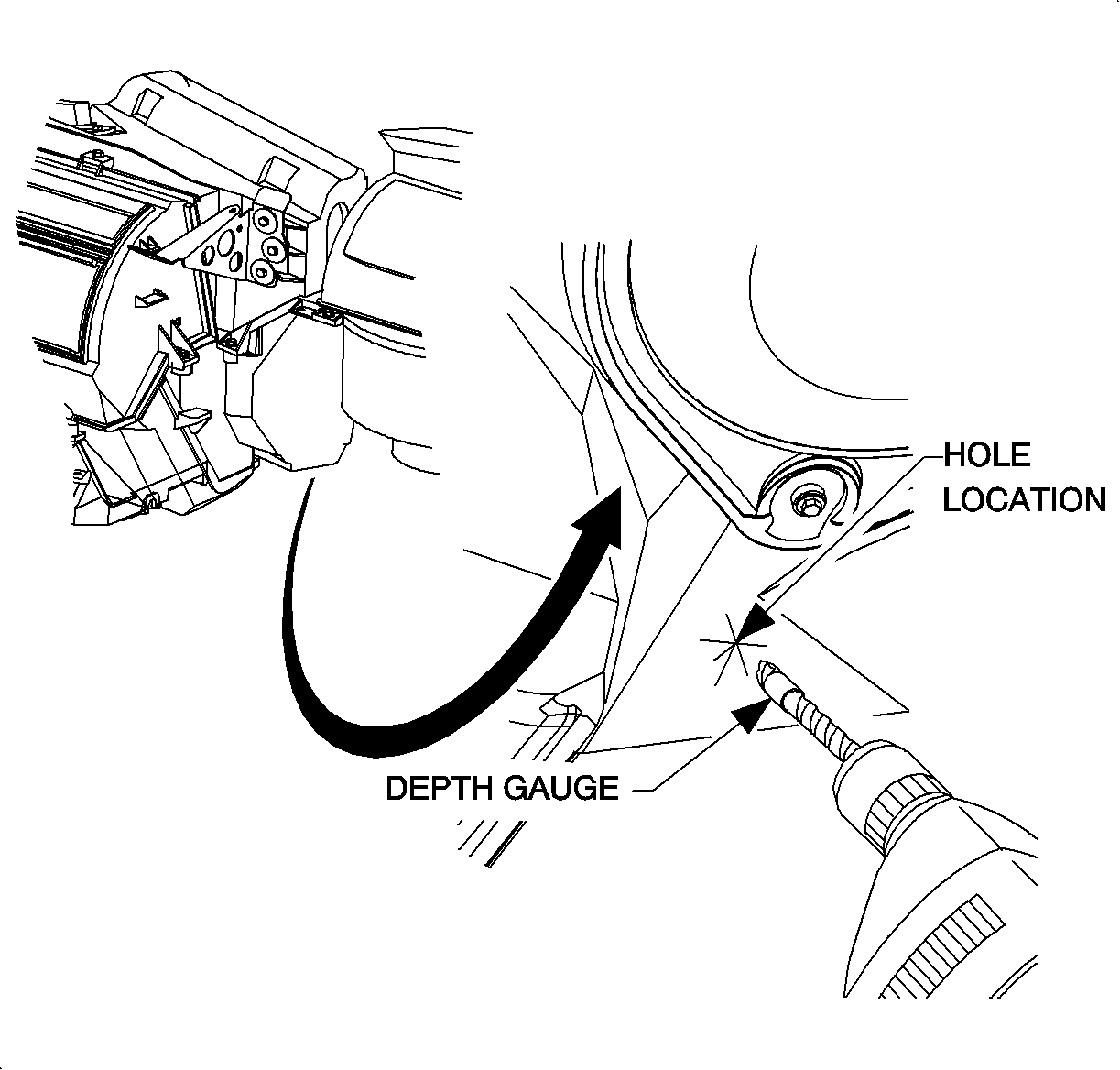 HOLE LOCATION

DEPTH GAUGE