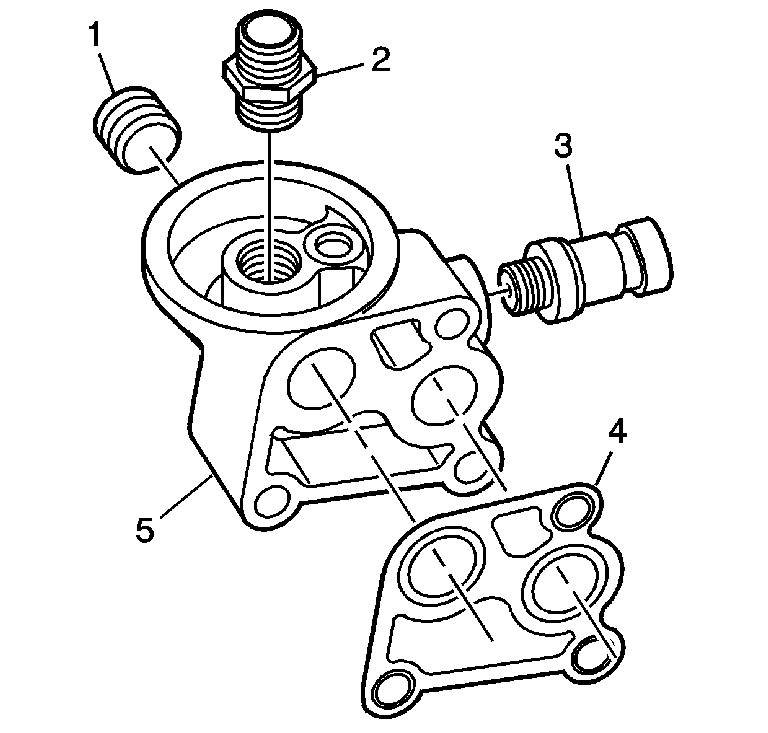 1
2
3
4
5