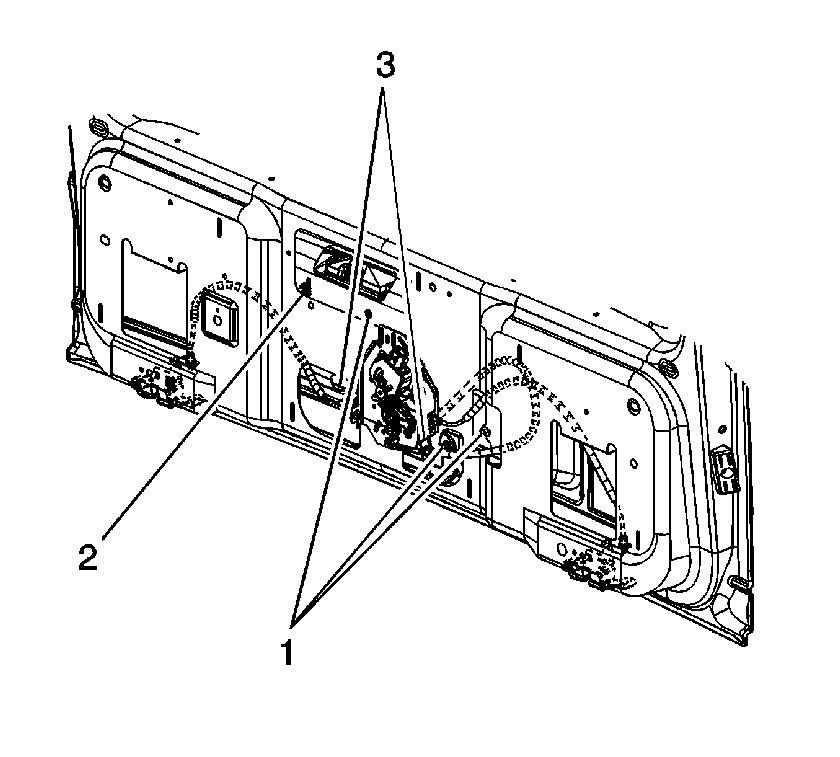 3
2
1