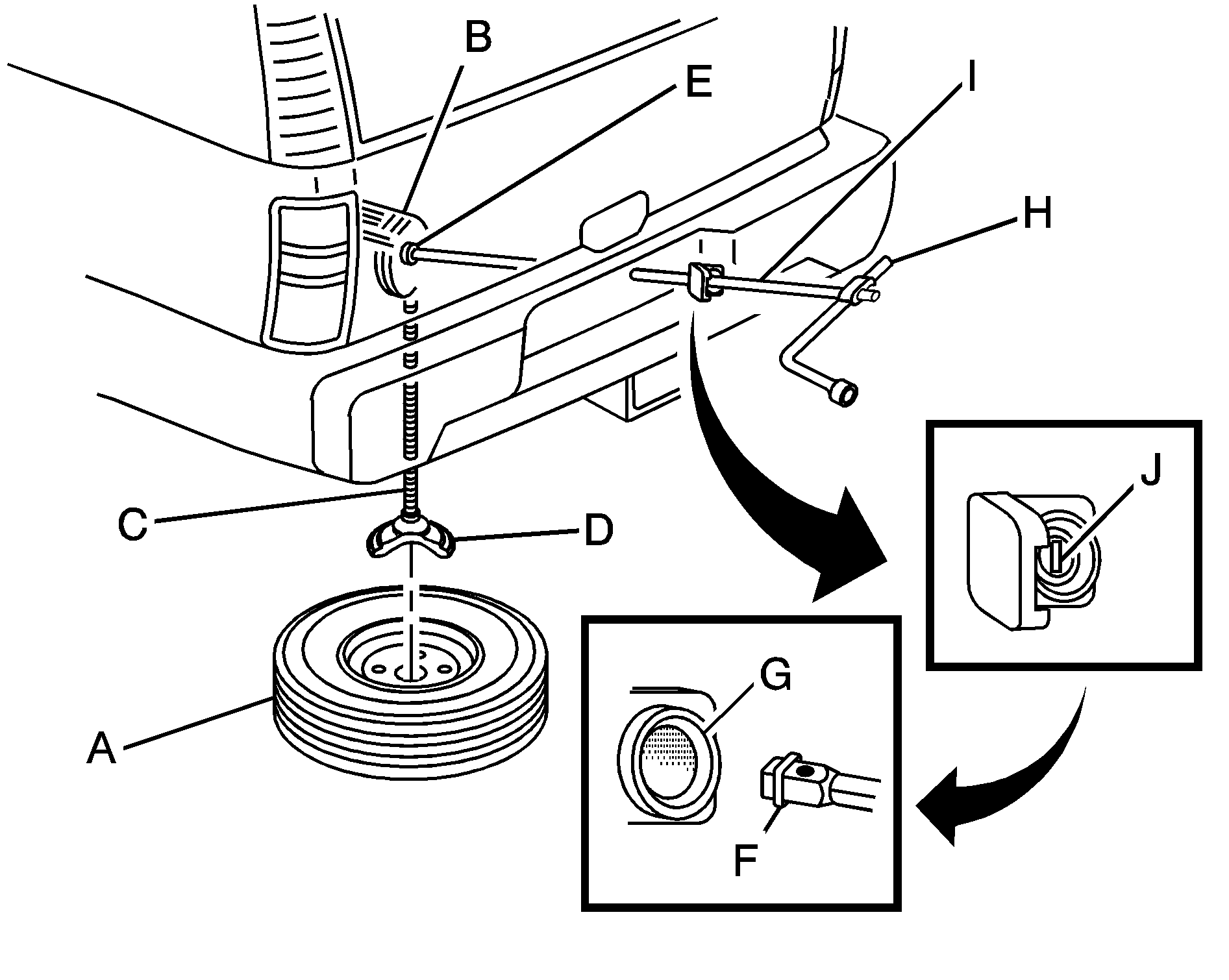 B
E
I
H
C
D
J
A
G
F