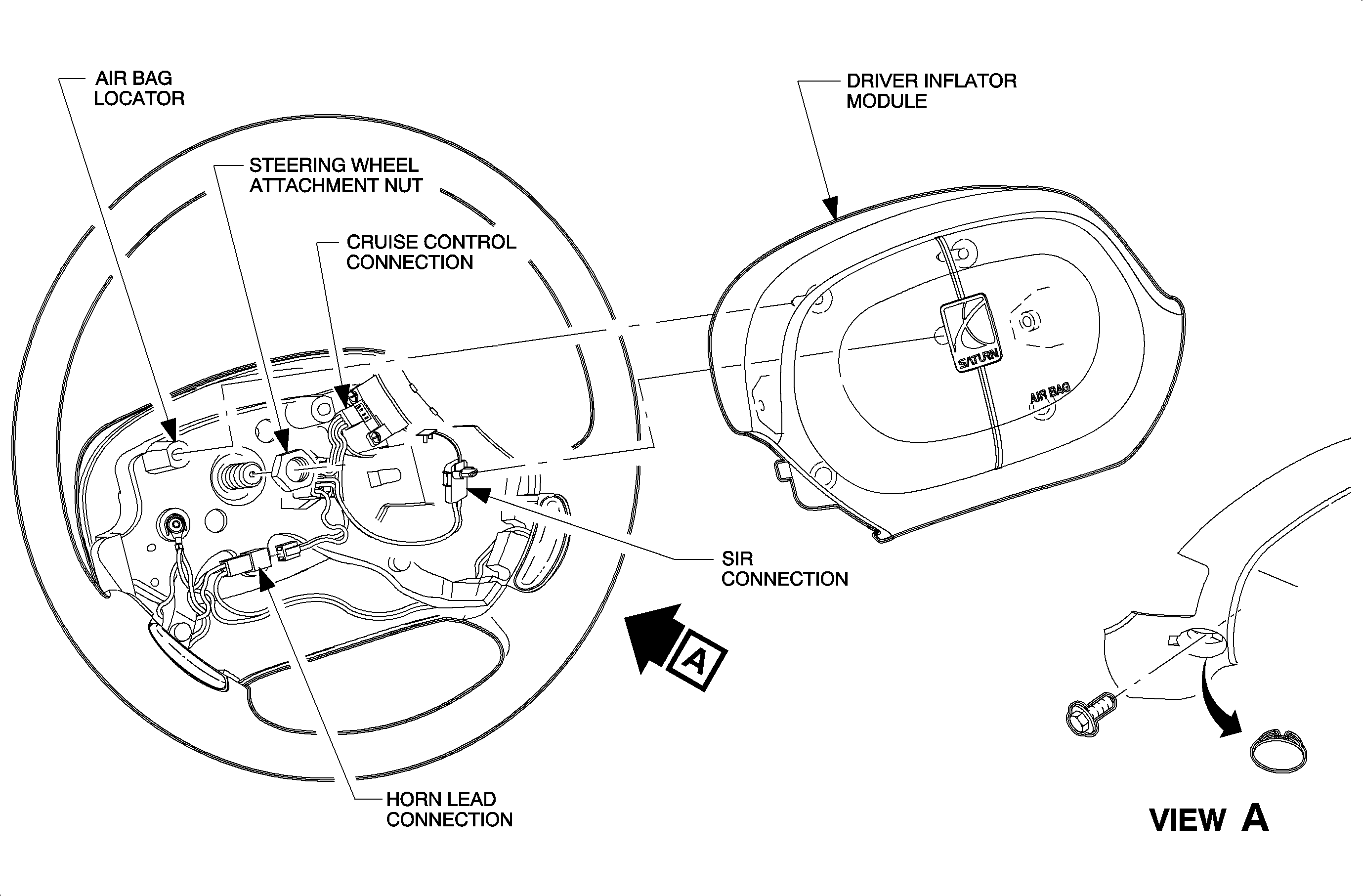 AIR BAG LOCATOR

STEERING WHEEL ATTACHMENT NUT

CRUISE CONTROL CONNECTION

DRIVER INFLATOR MODULE

SATURN

AIR BAG

SIR CONNECTION

A

HORN LEAD CONNECTION

VIEW A