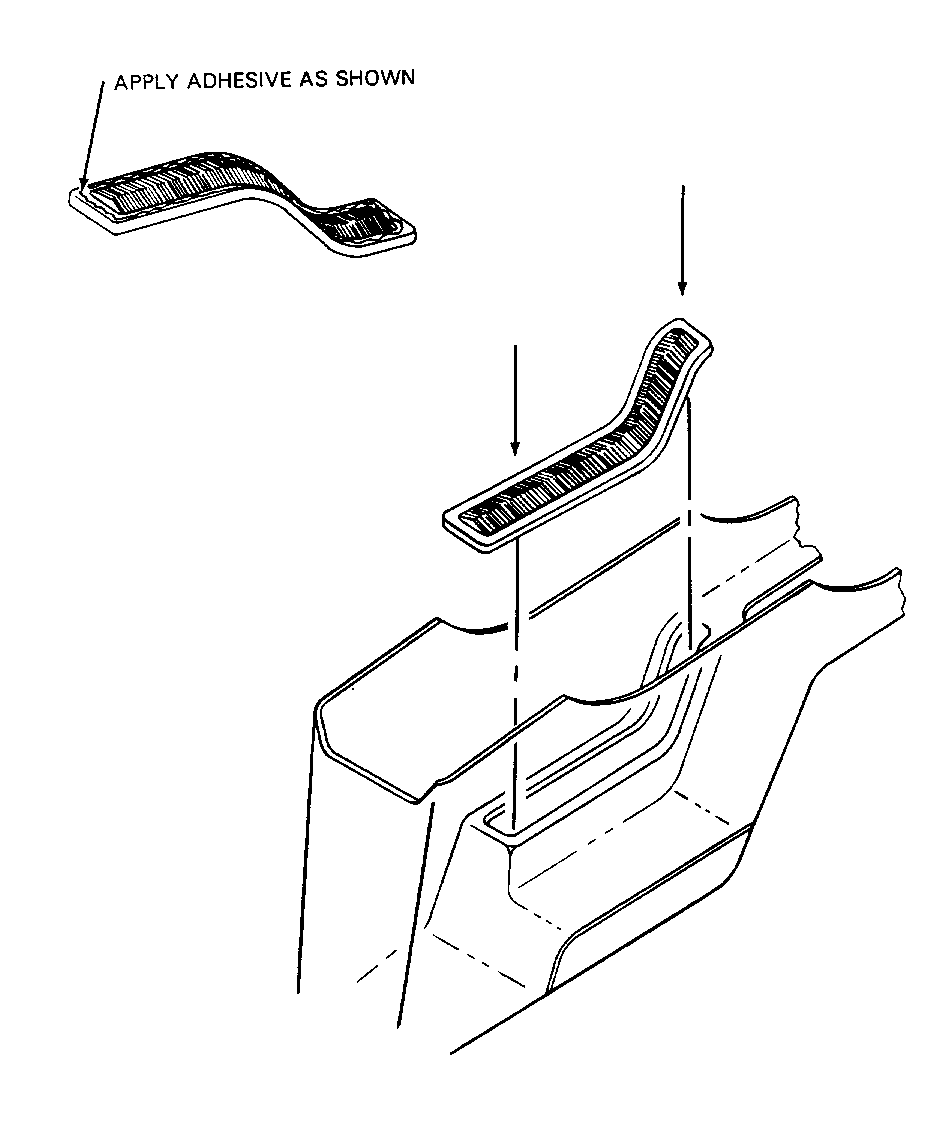 APPLY ADHESIVE AS SHOWN