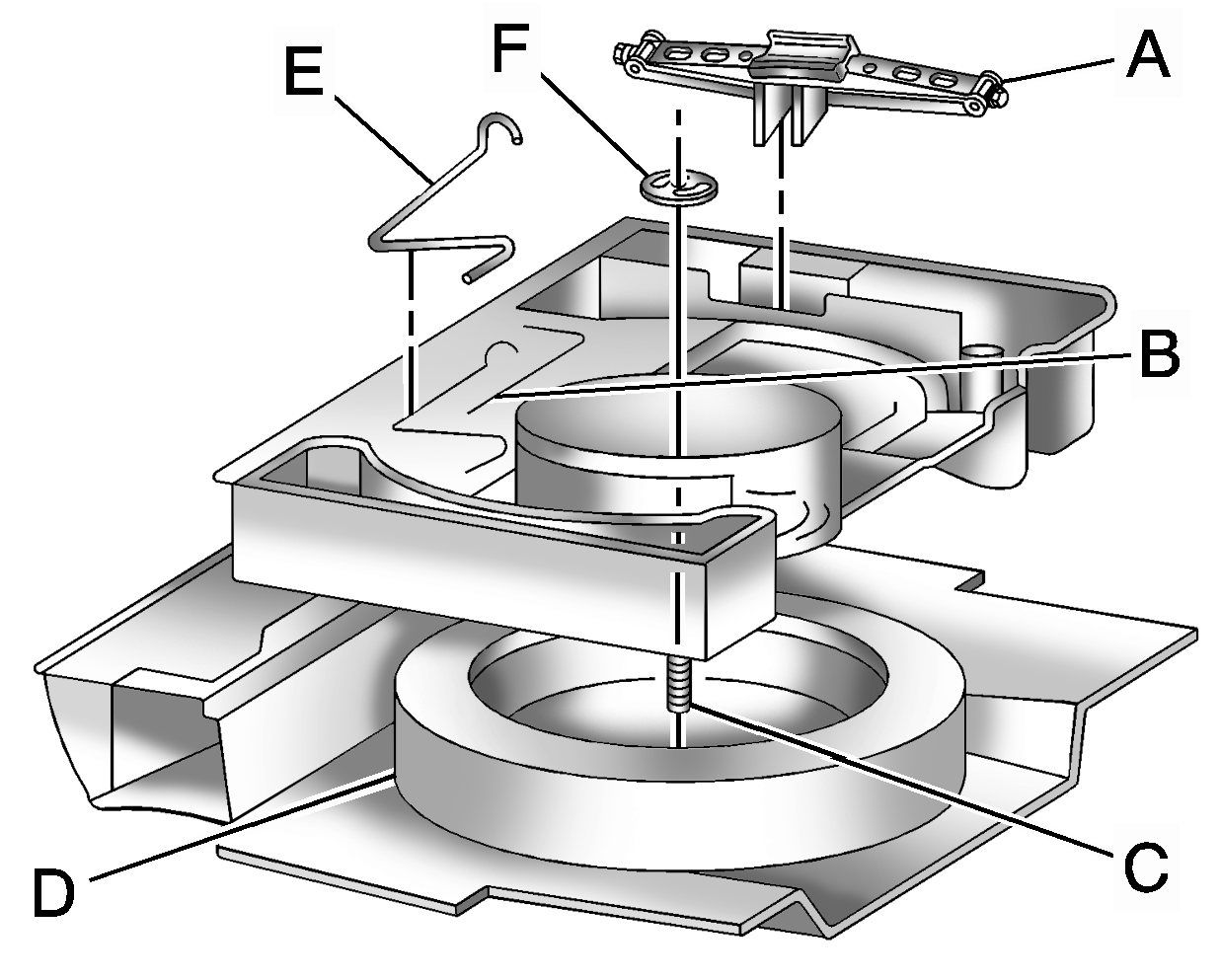 E
F
A
B
C
D