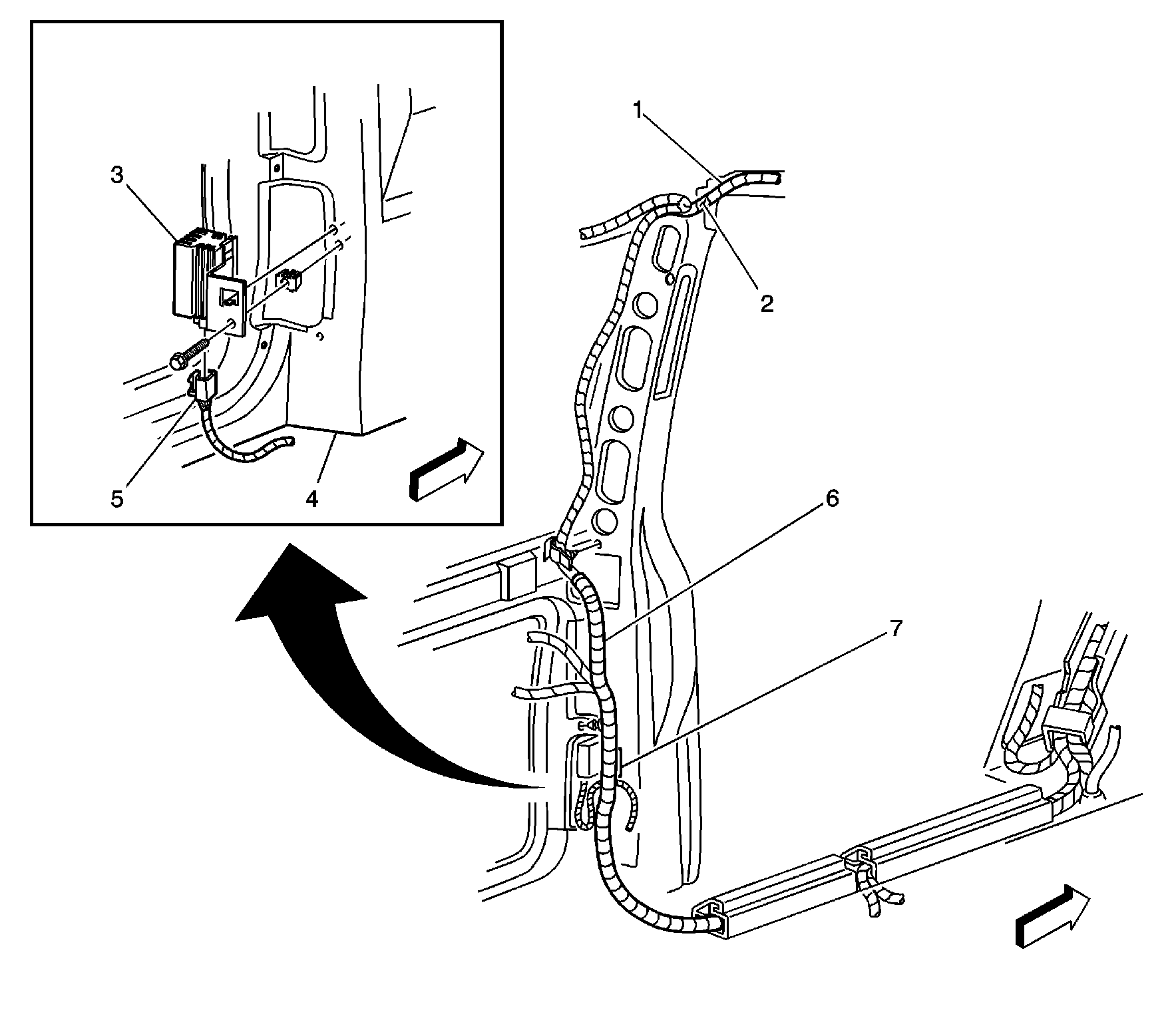 3
5
4
1
2
6
7