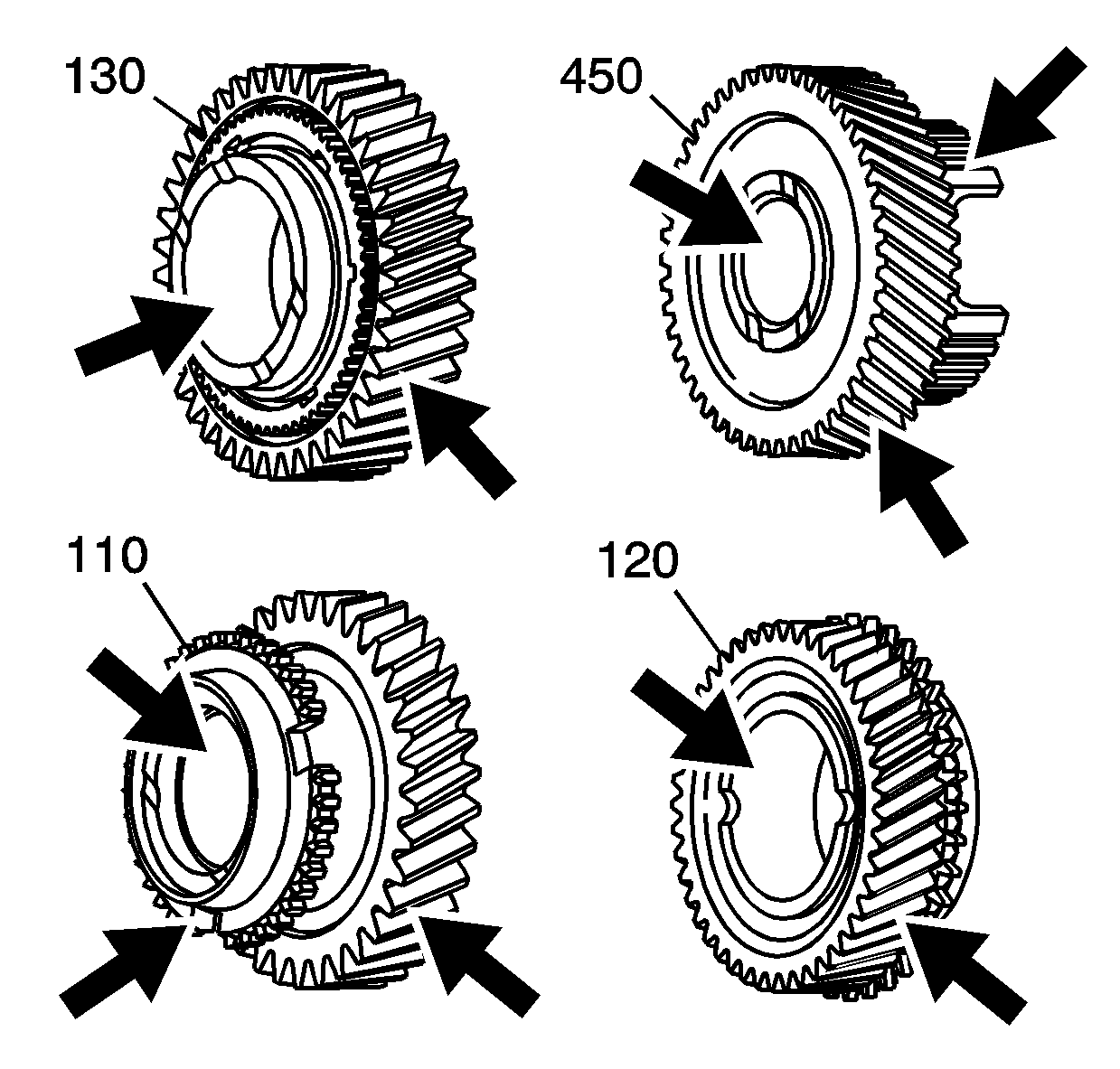 130

450

110

120