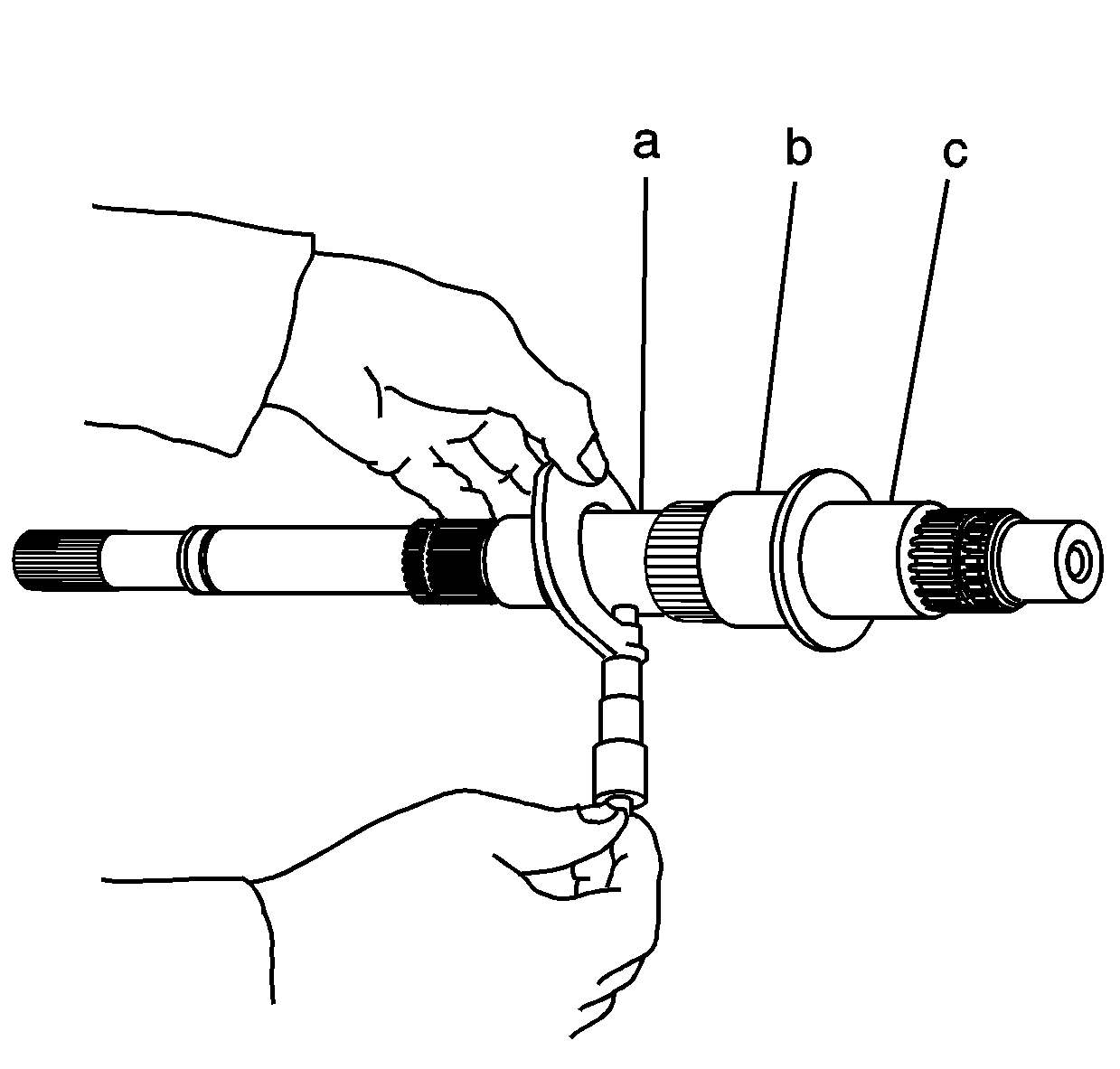 a
b
c