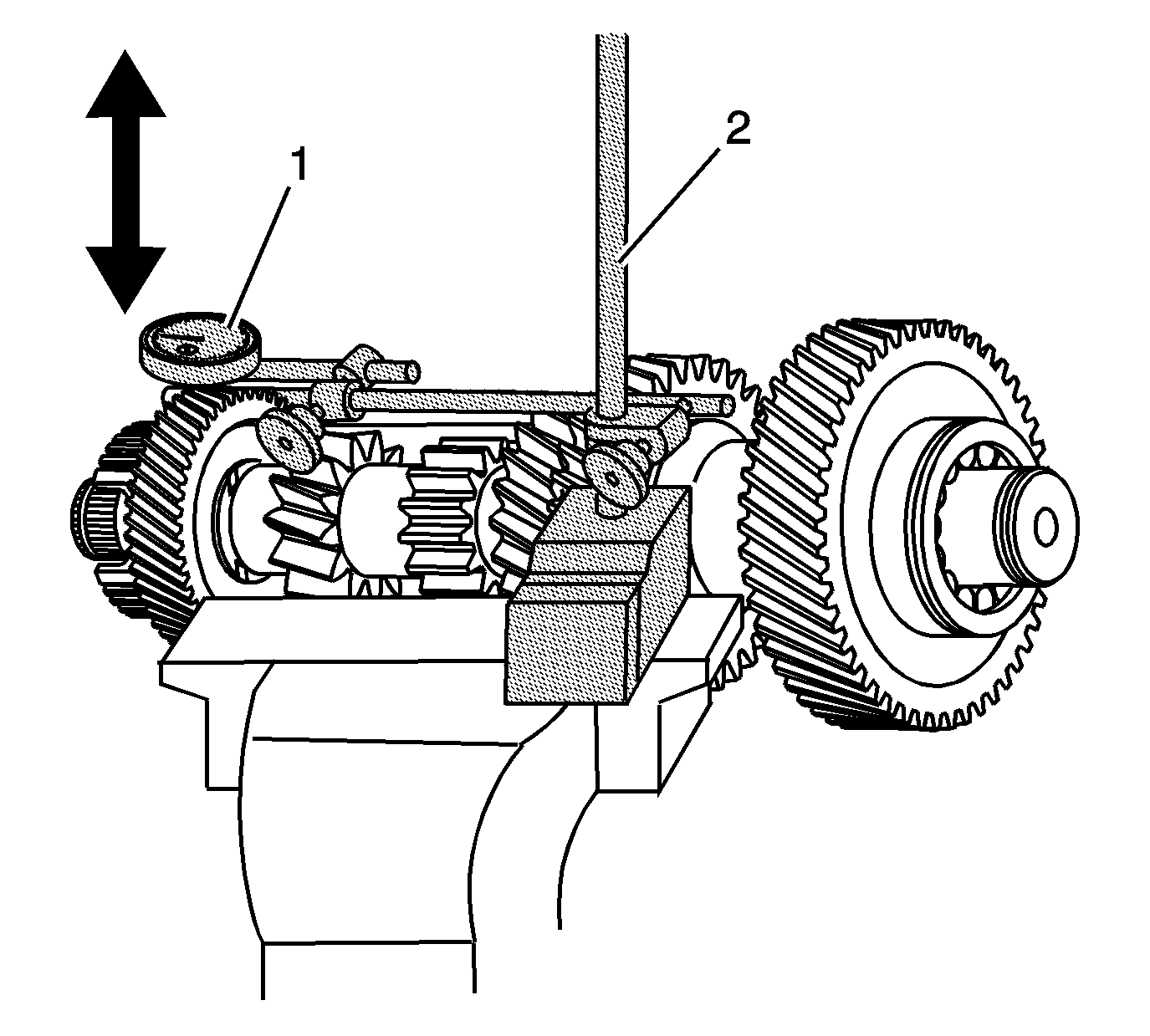 1
2