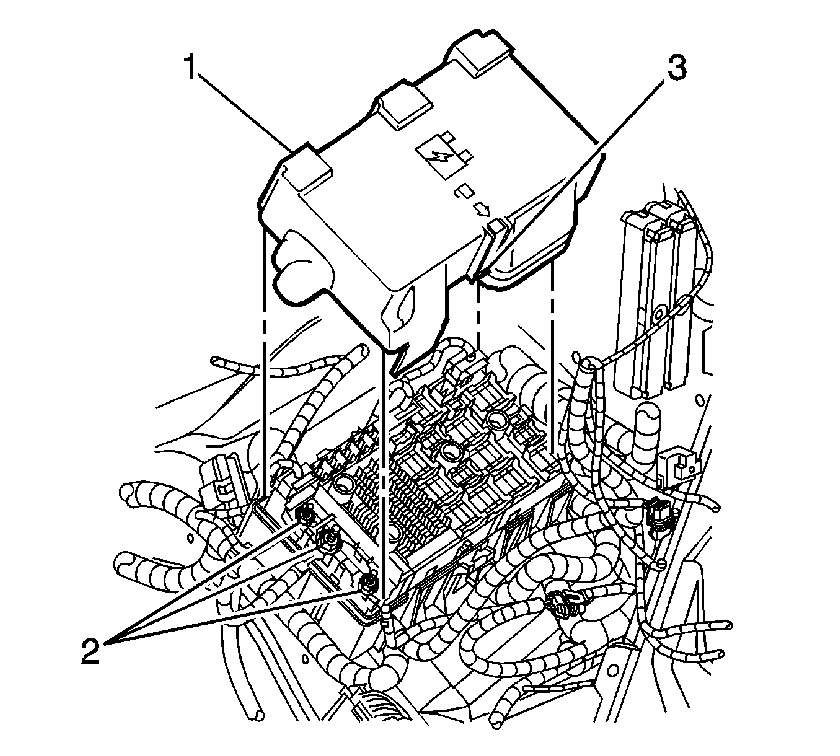 1
3
2