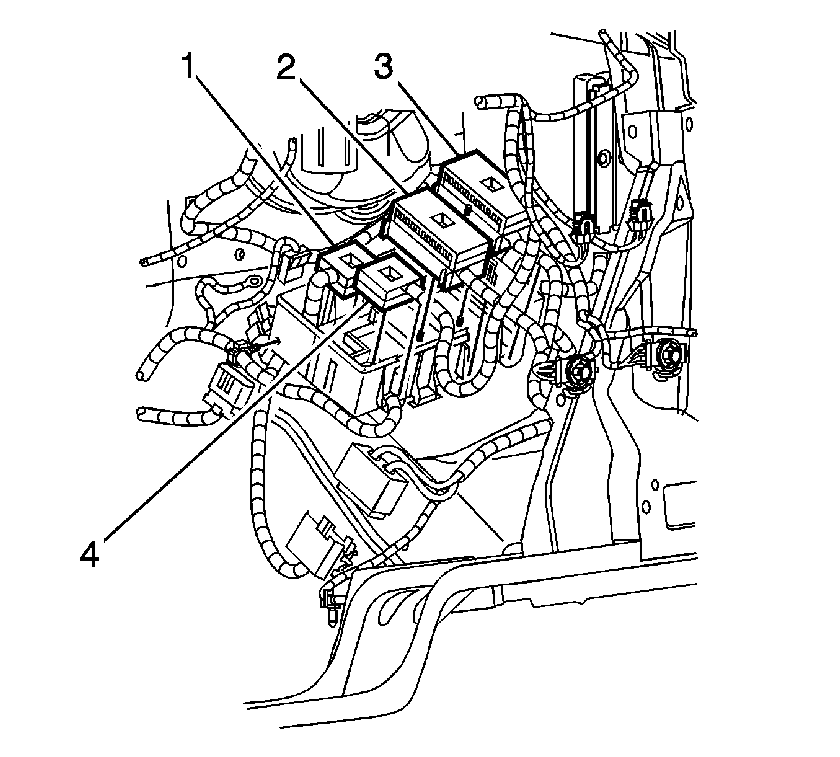 1
2
3
4