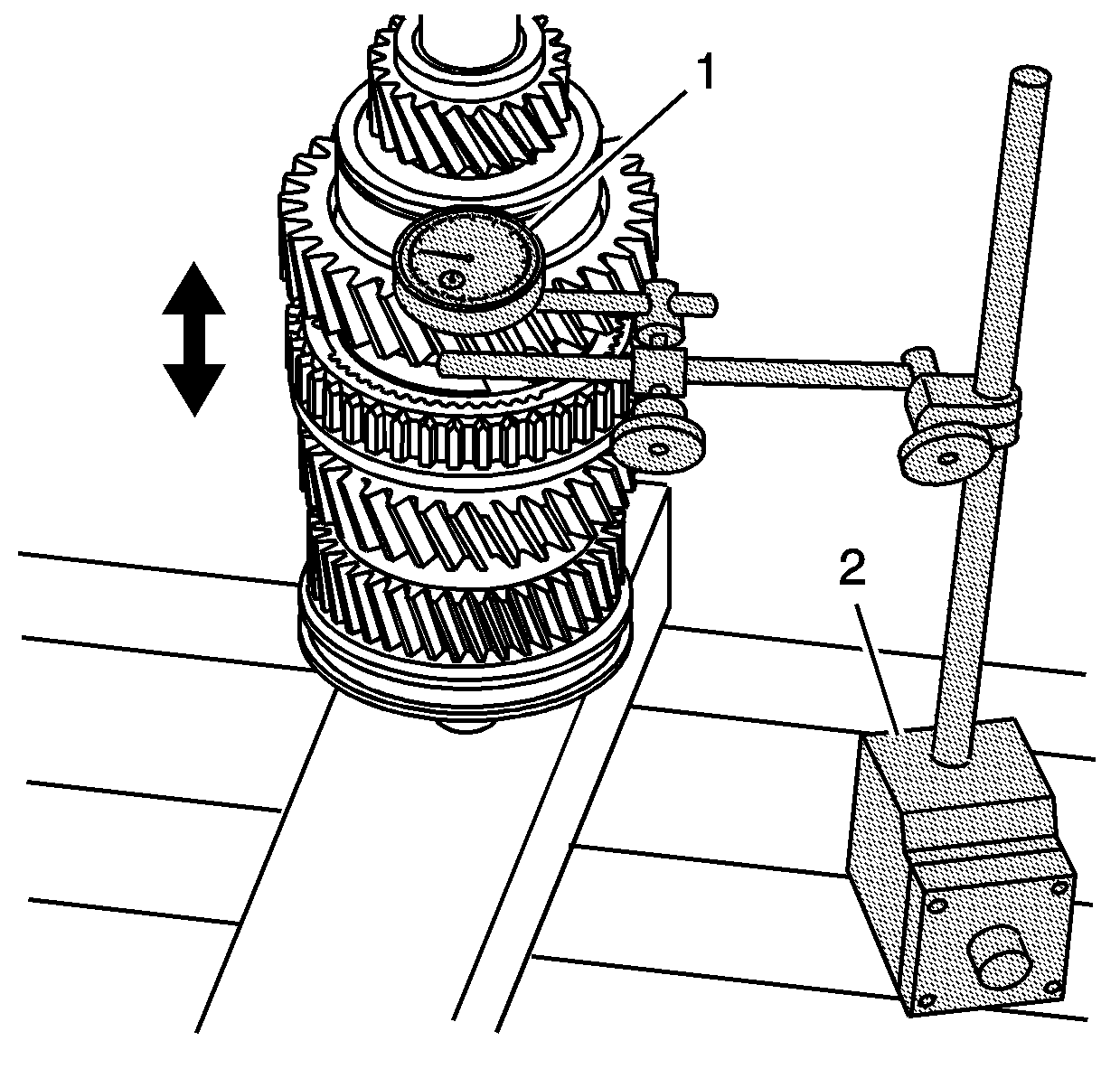 1

2