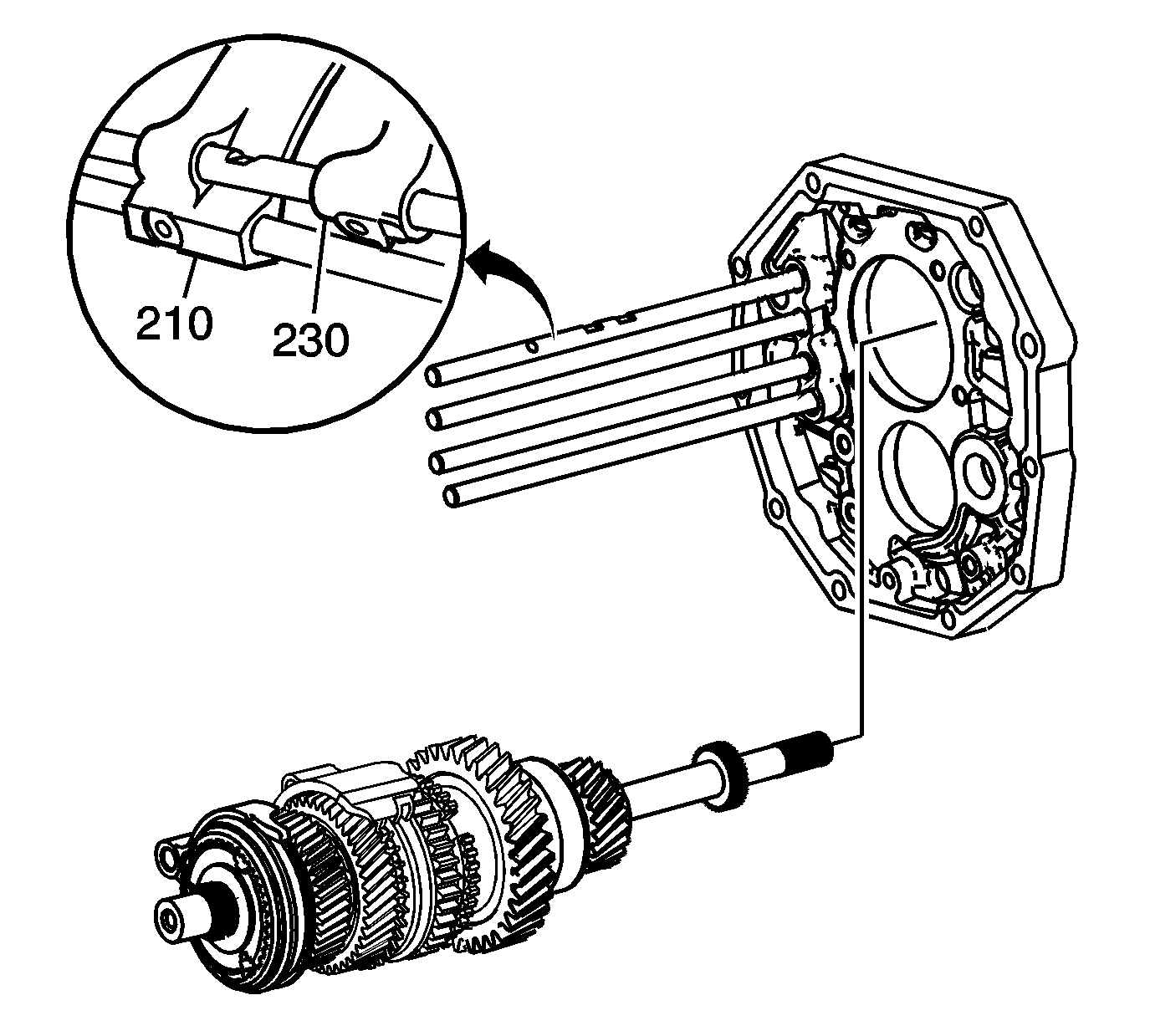 210
230