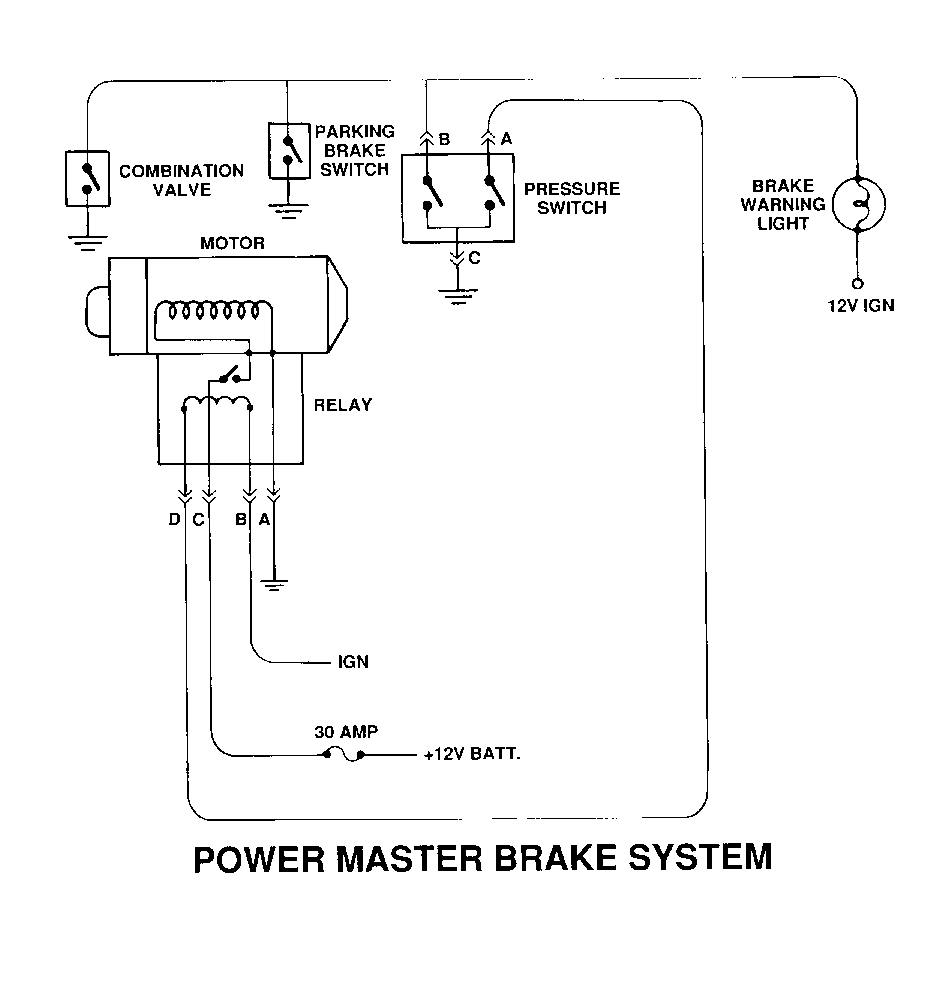 COMBINATION VALVE

PARKING BRAKE SWITCH

B

A

PRESSURE SWITCH

C

BRAKE WARNING LIGHT

12V IGN

MOTOR

RELAY

D C B A

IGN

30 AMP

+12V BATT.

POWER MASTER BRAKE SYSTEM