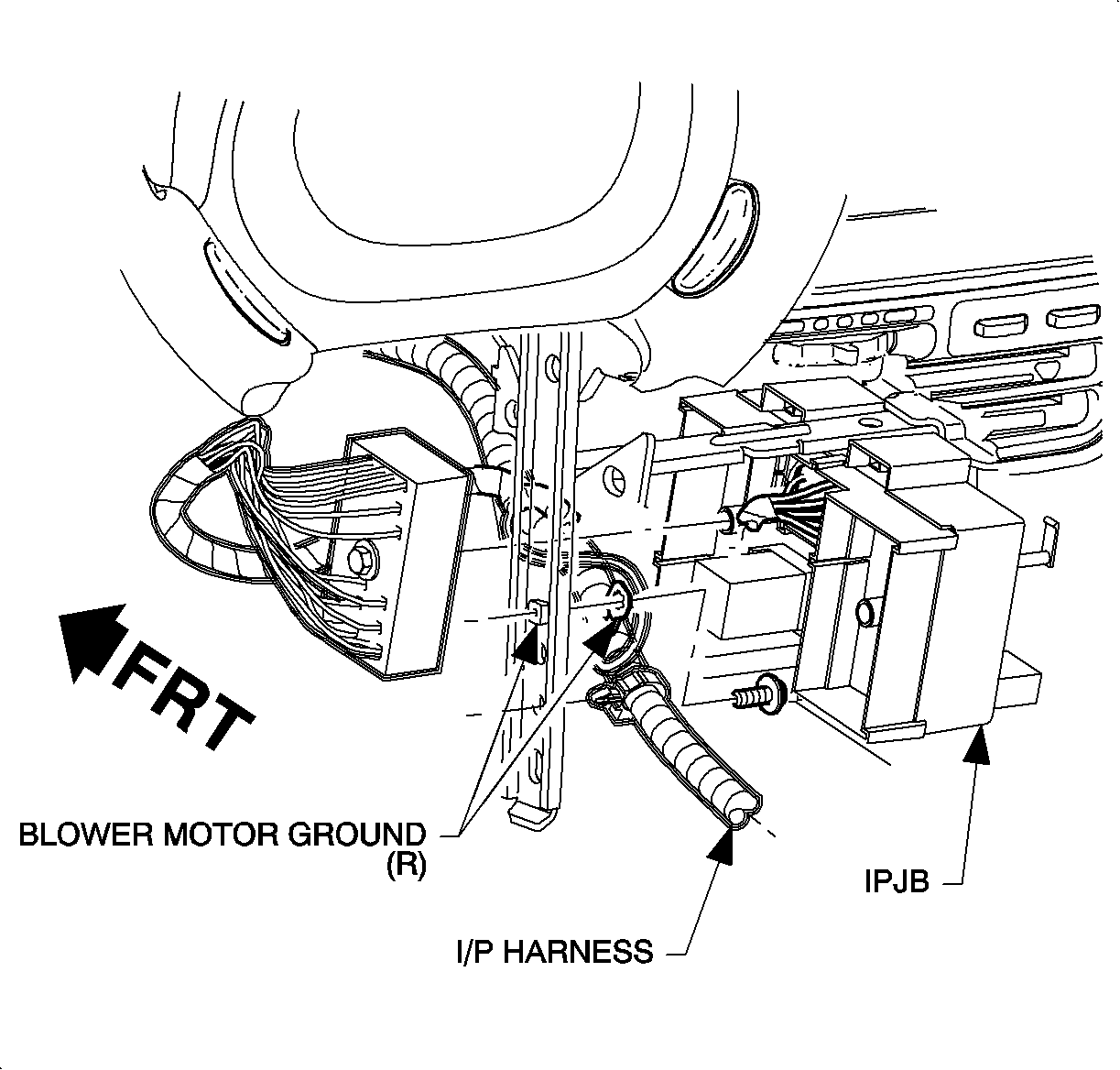 FRT

BLOWER MOTOR GROUND (R)

IPJB

I/P HARNESS