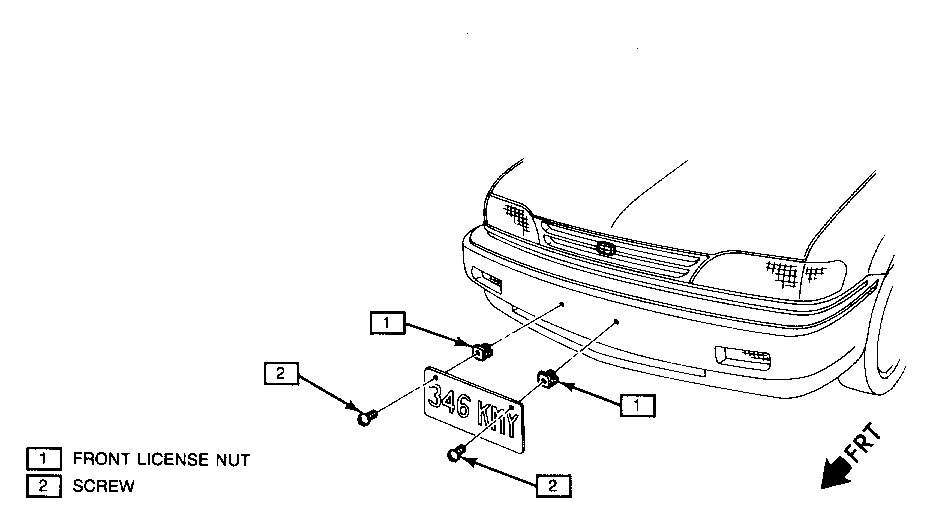 1
2
346 KMY
1
2
FRT
1 FRONT LICENSE NUT
2 SCREW