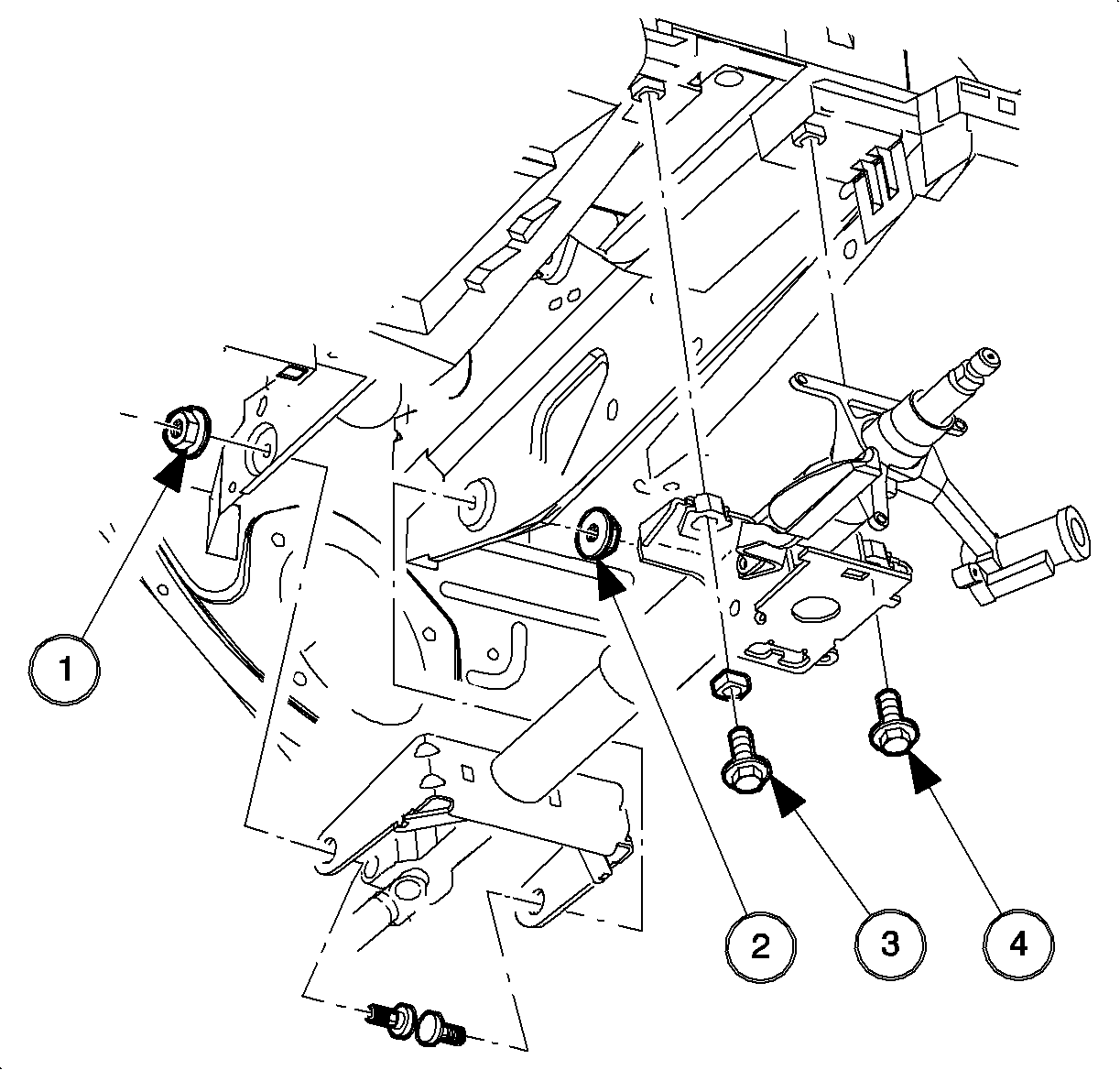 1
2
3
4