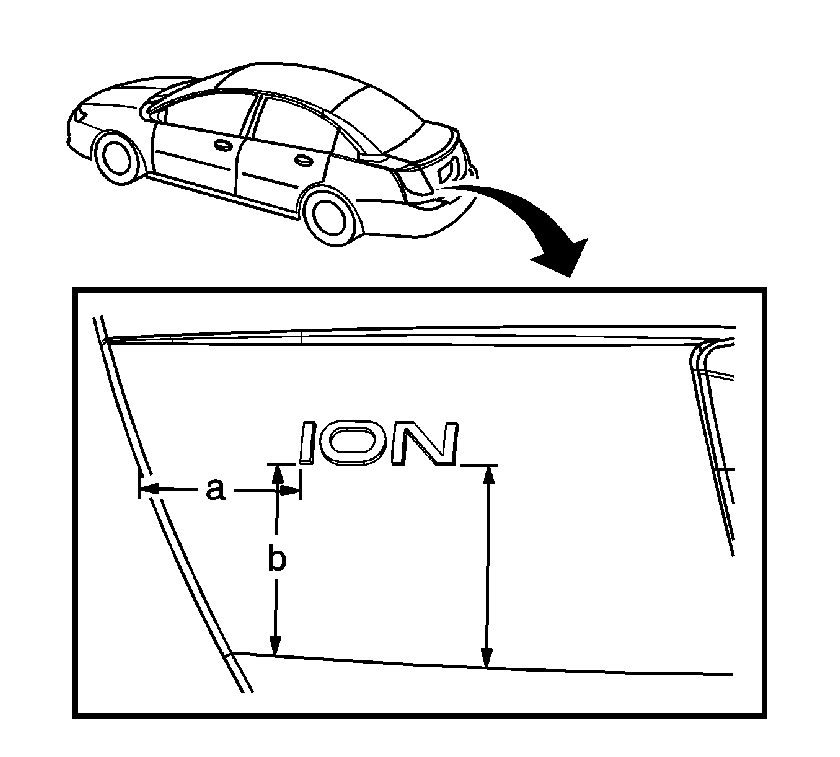 ION
a
b