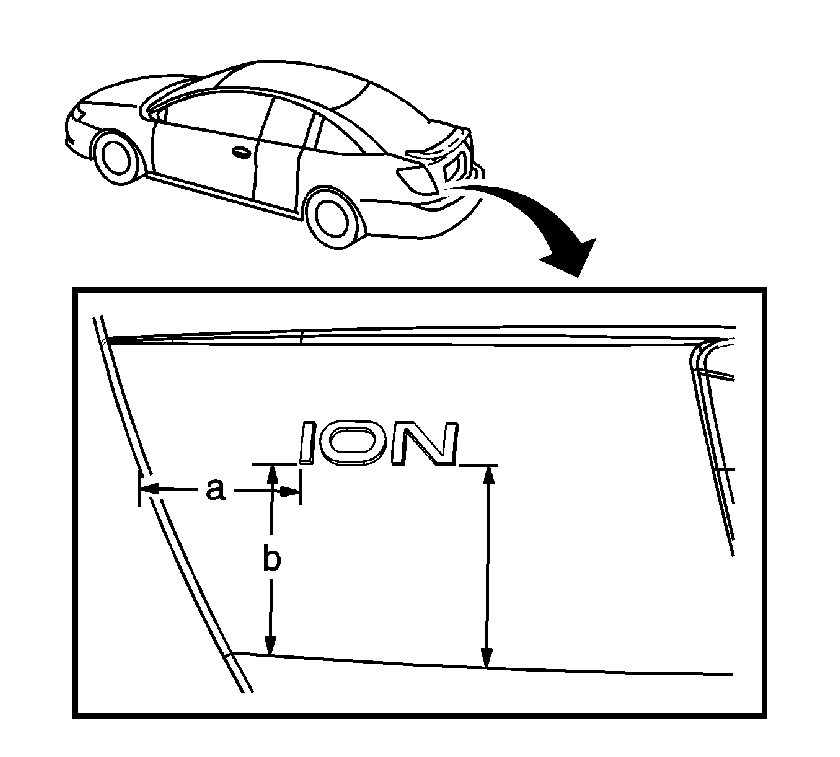 ION

a

b