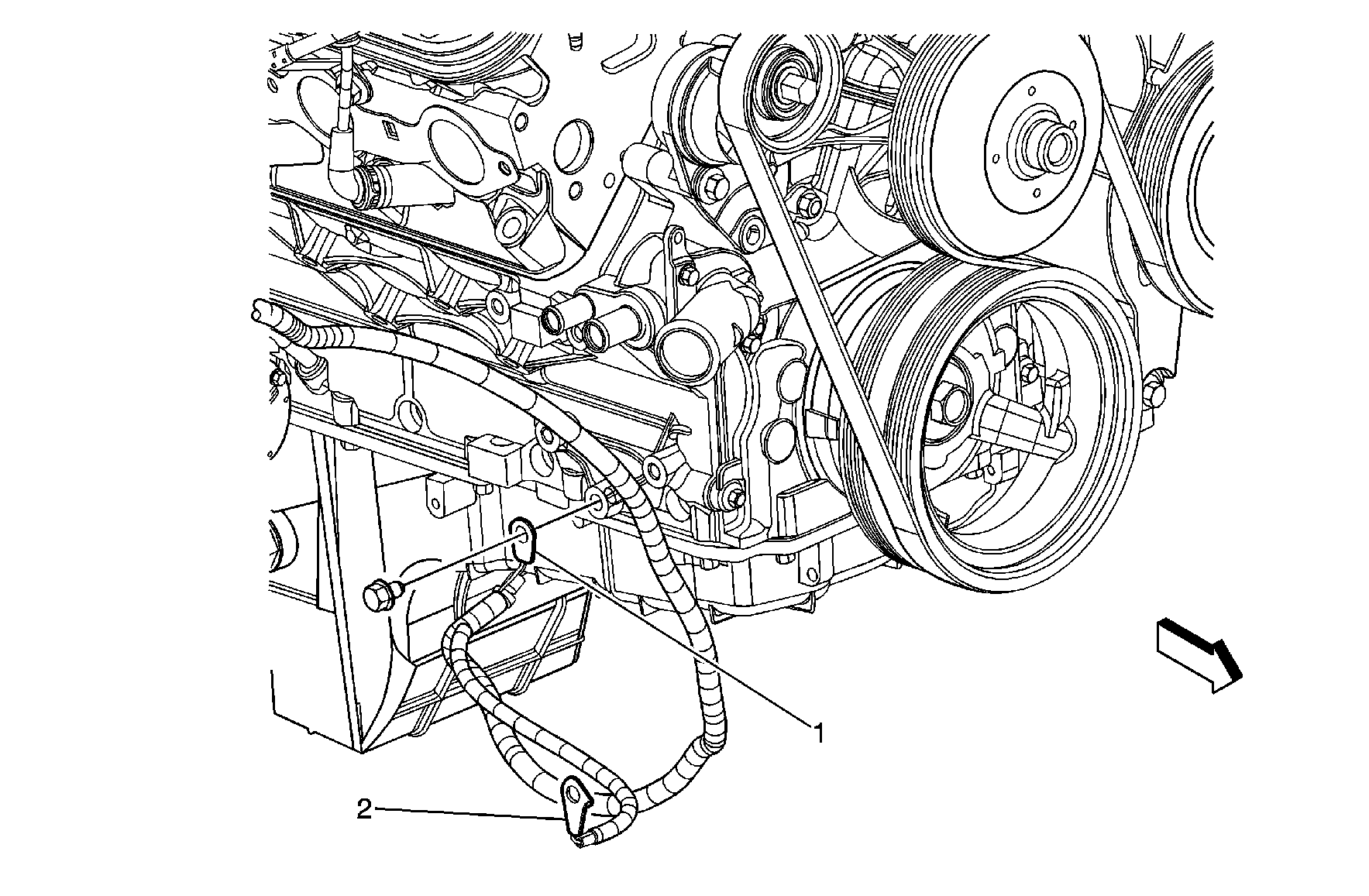 1

2