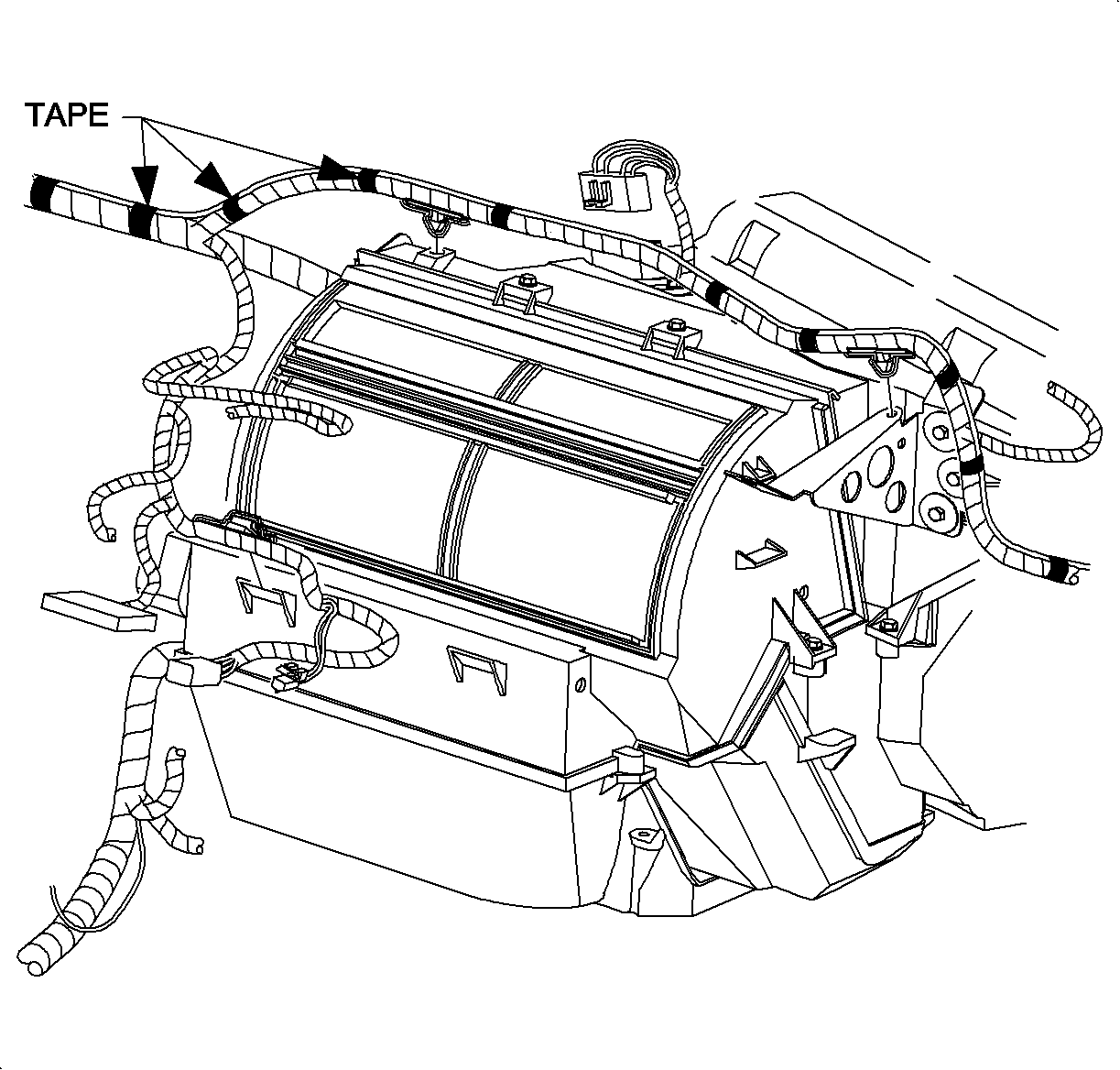 TAPE