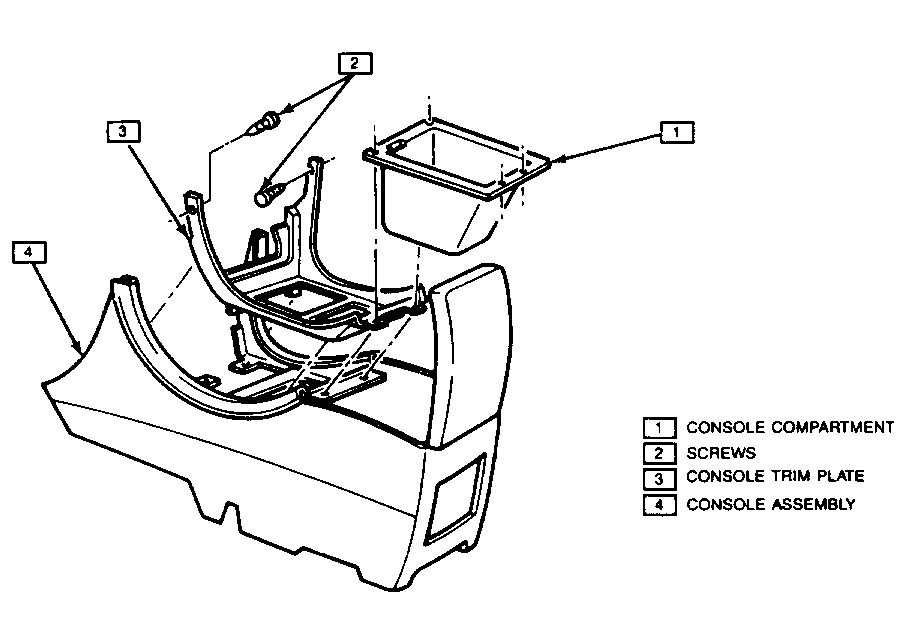 2

3

1

4

1 CONSOLE COMPARTMENT
2 SCREWS
3 CONSOLE TRIM PLATE
4 CONSOLE ASSEMBLY