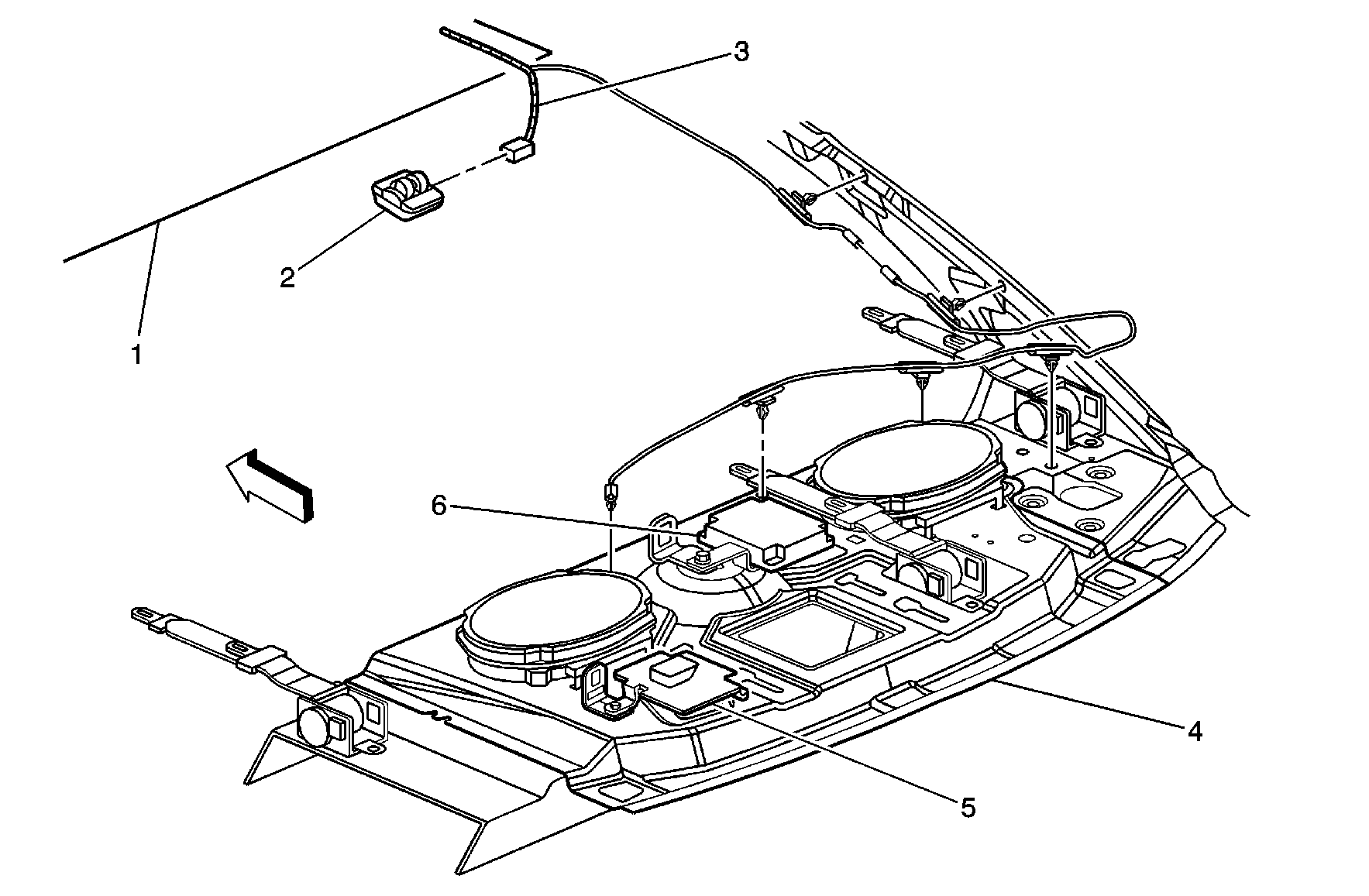 3

2

1

6

4

5