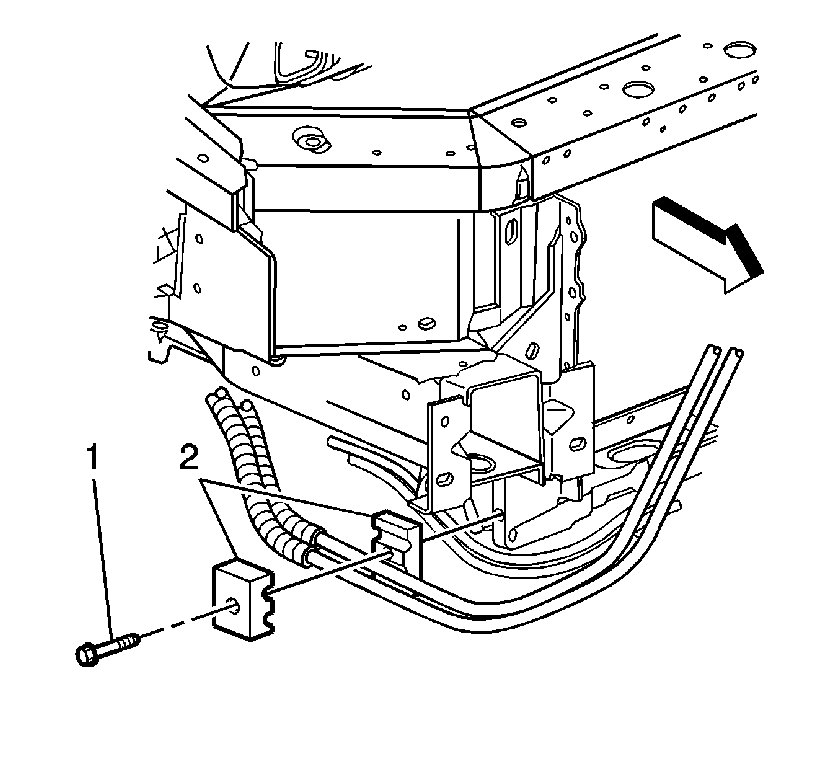 1
2