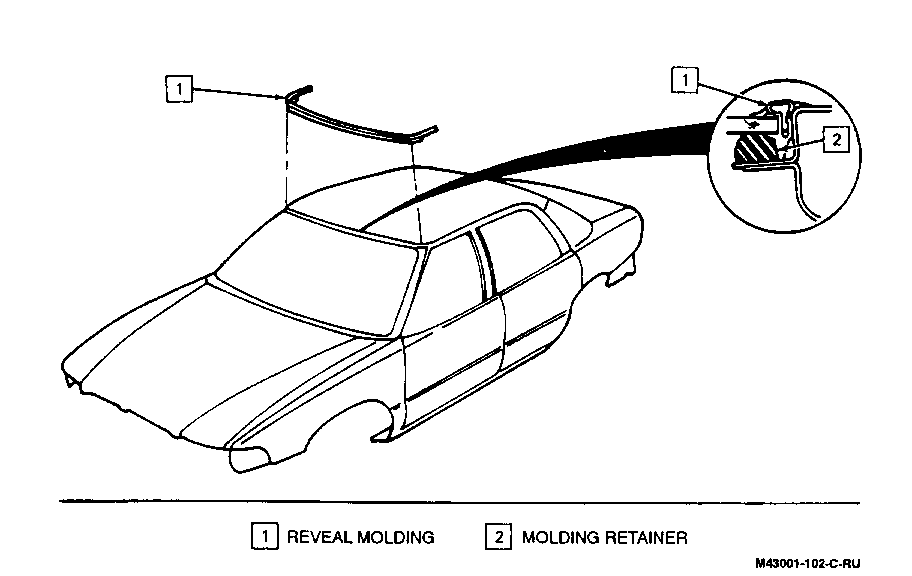 1

1

2

1 REVEAL MOLDING 2 MOLDING RETAINER

M43001-102-C-RU