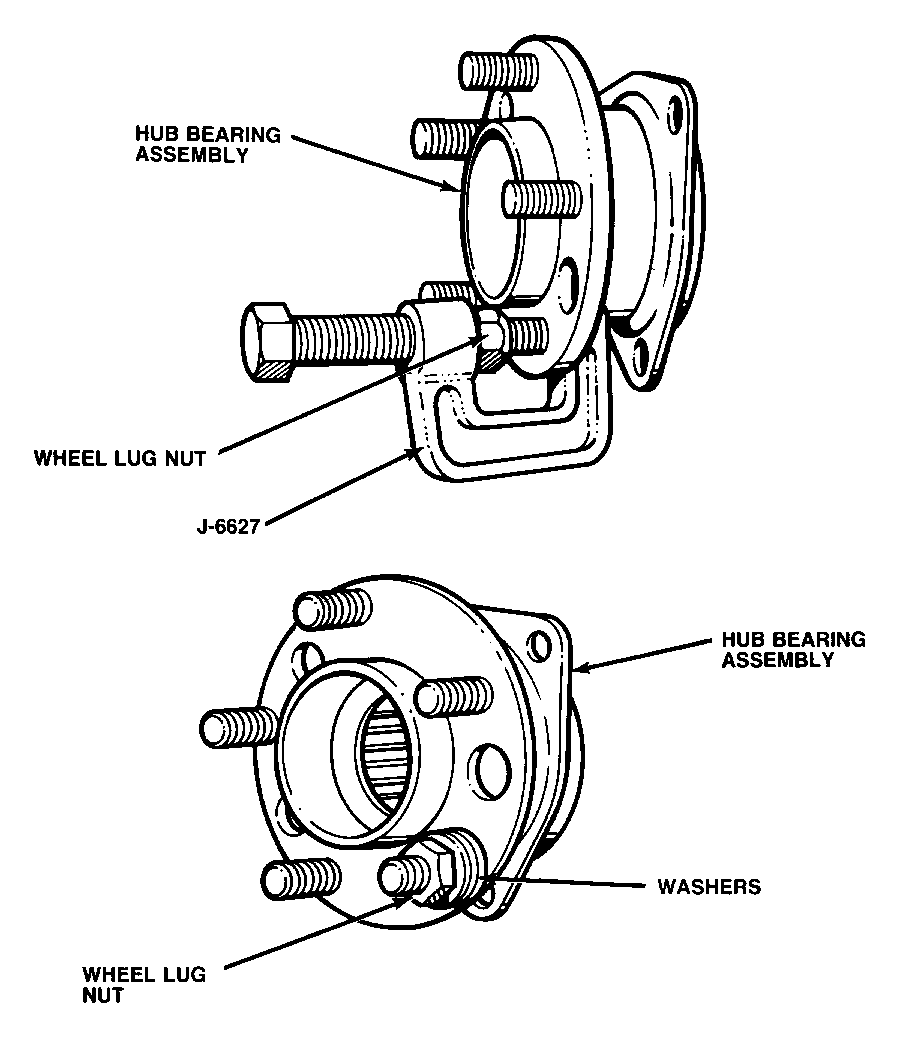 HUB BEARING ASSEMBLY

WHEEL LUG NUT

J-6627

HUB BEARING ASSEMBLY

WASHERS

WHEEL LUG NUT