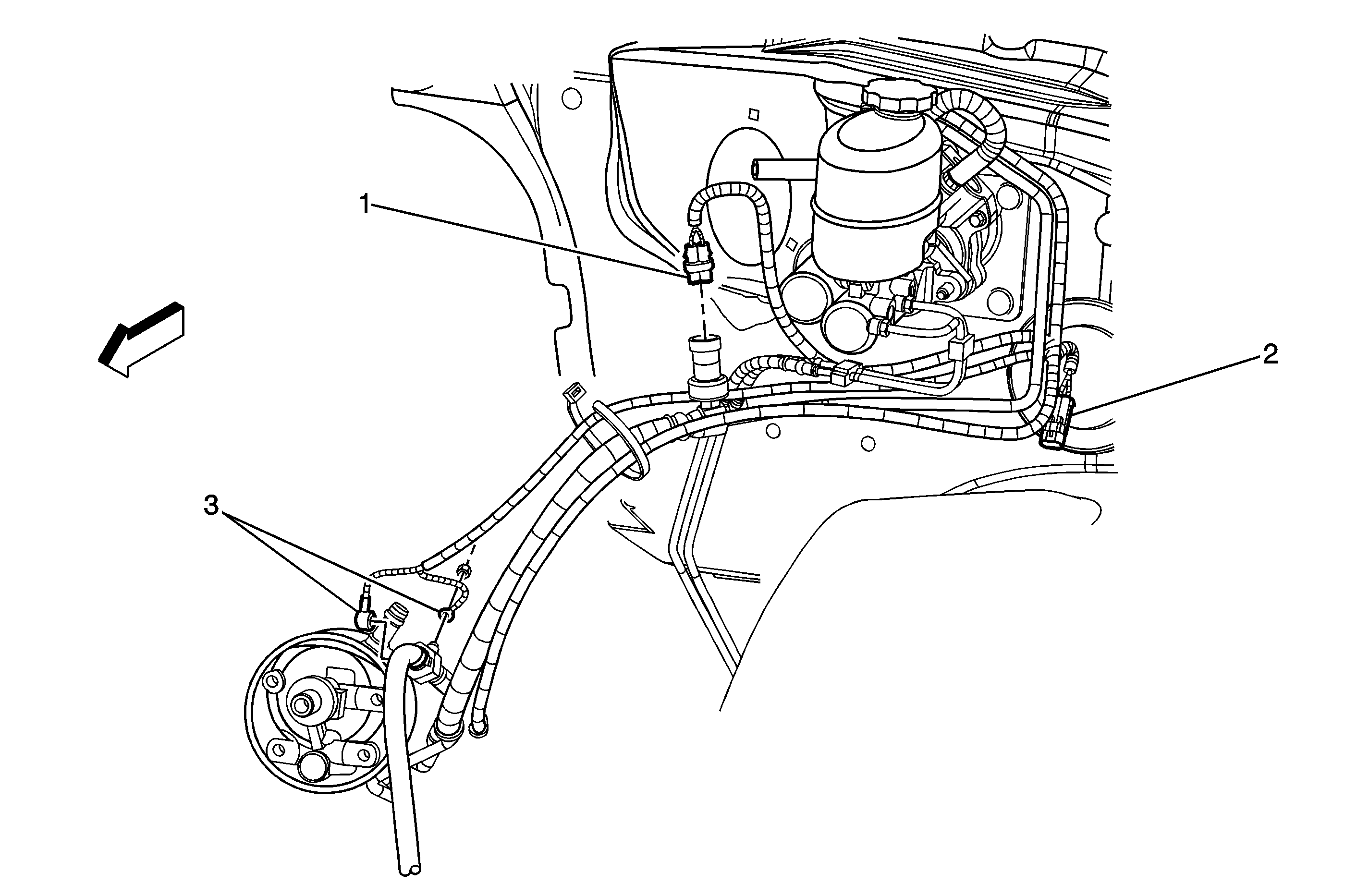 1

2

3