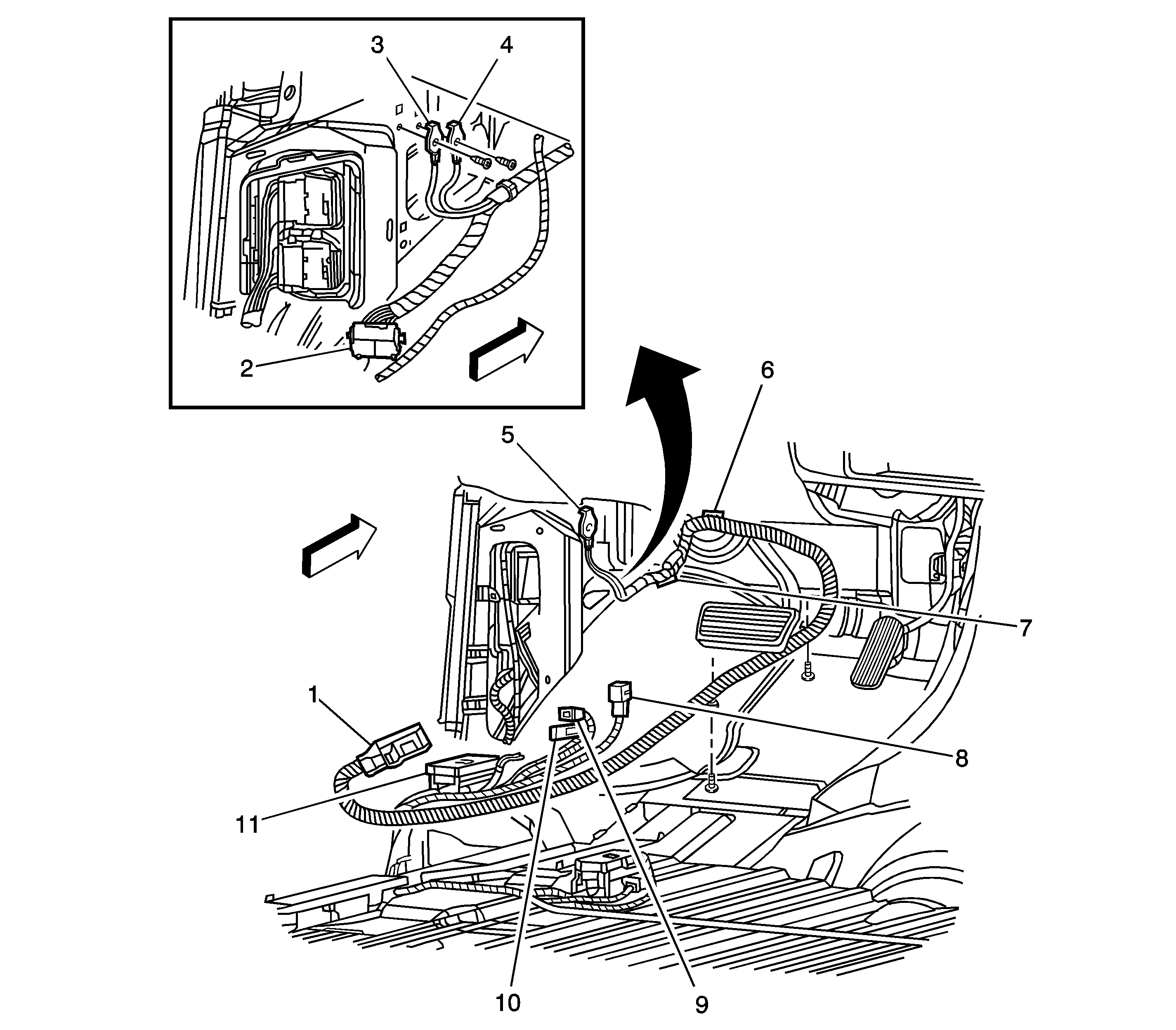 3
4
2
5
6
7
1
8
11
10
9