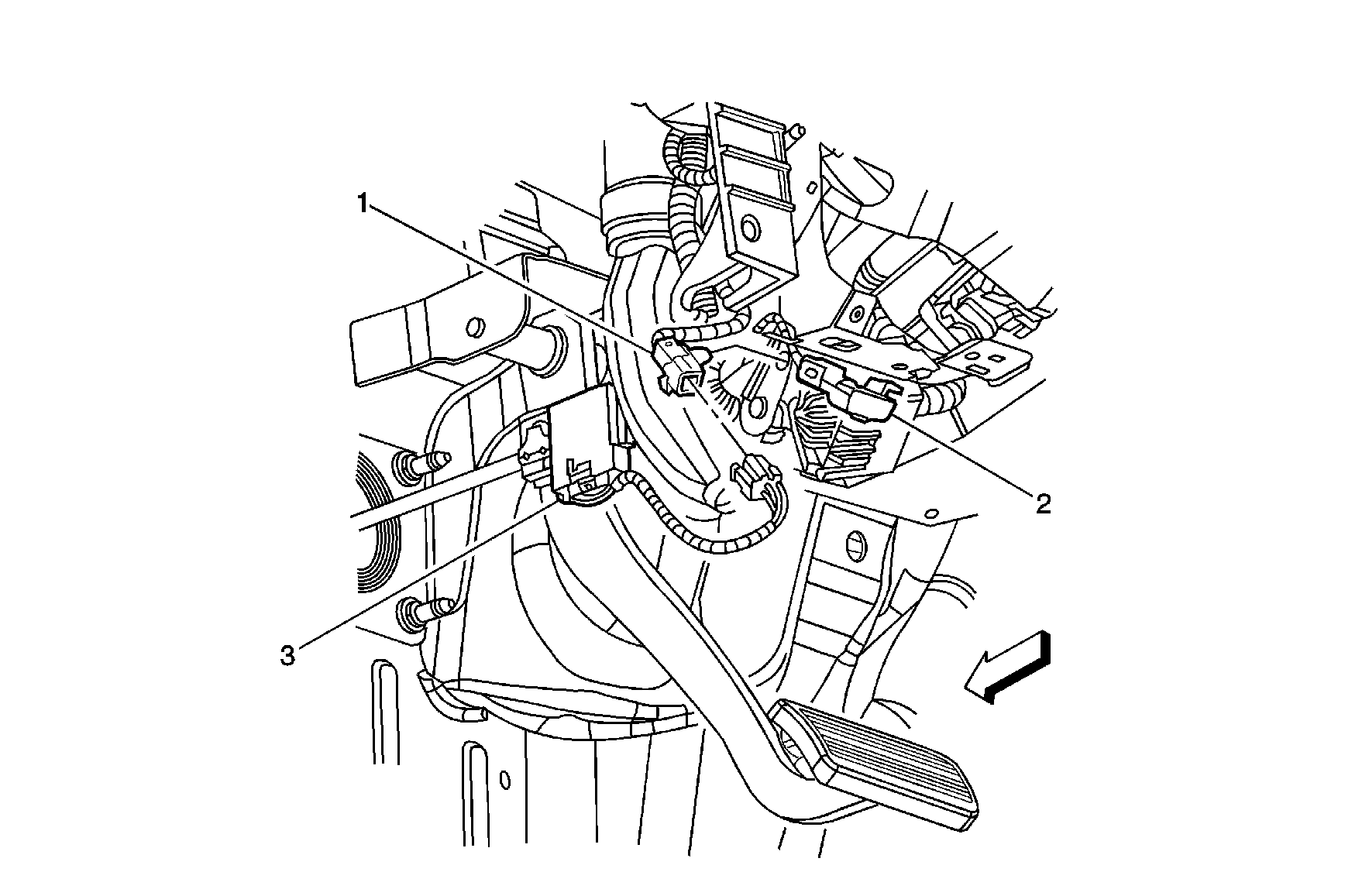 1
2
3