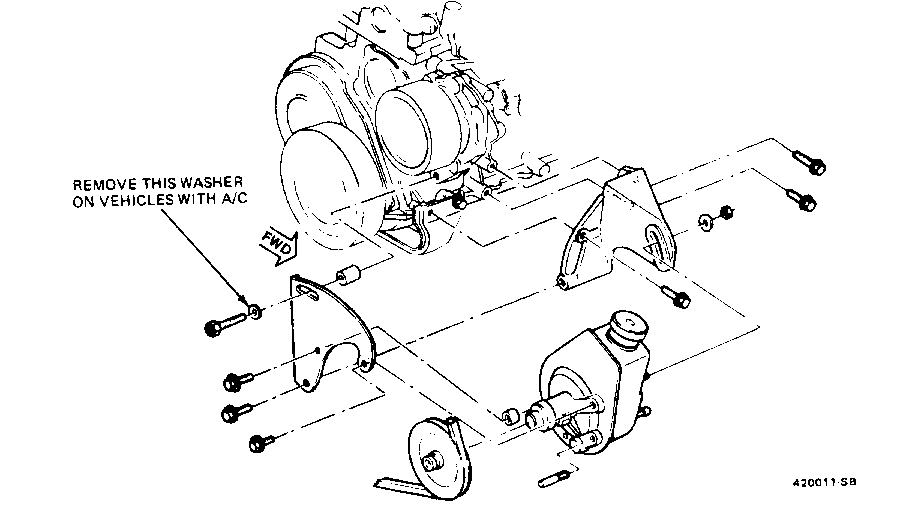 REMOVE THIS WASHER ON VEHICLES WITH A/C

FWD

420011-SB