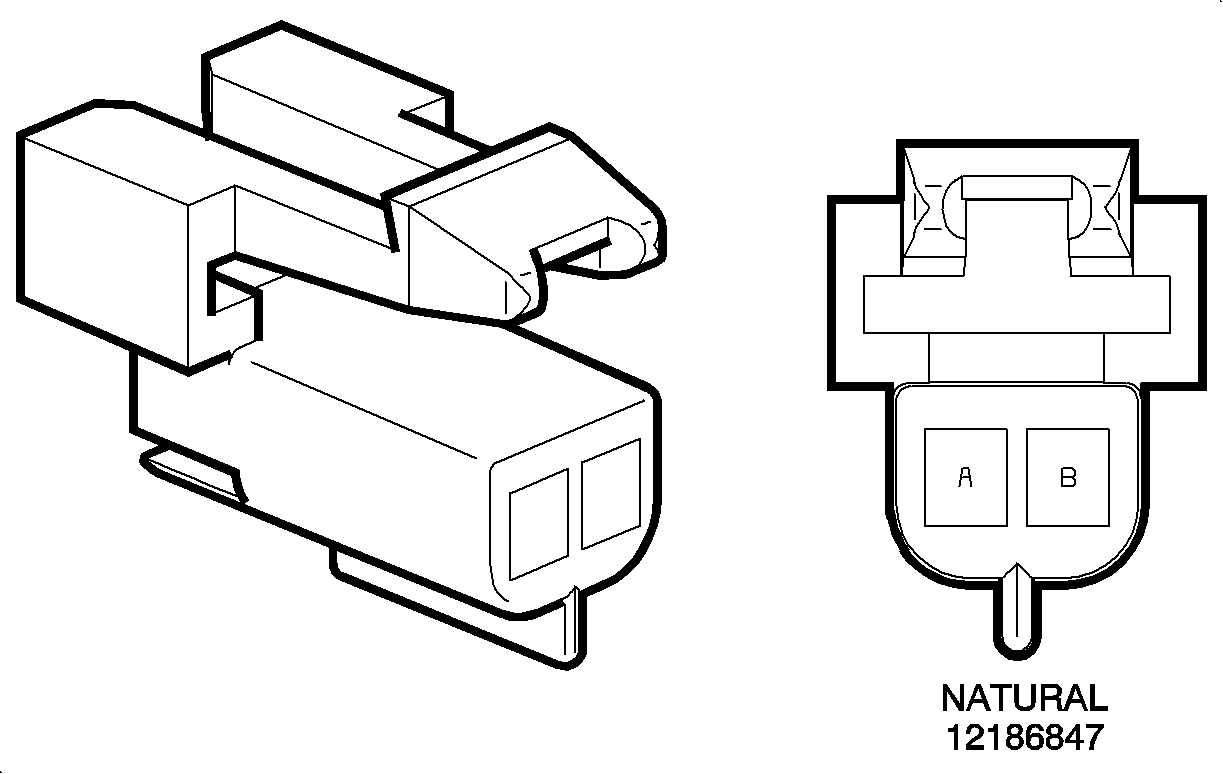 A B

NATURAL
12186847