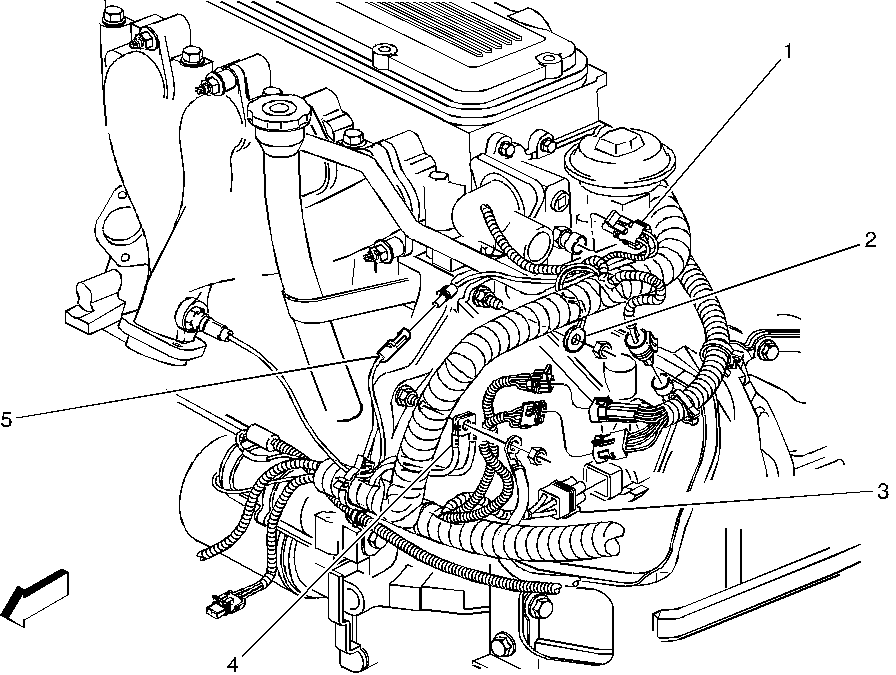 1
2
5
3
4