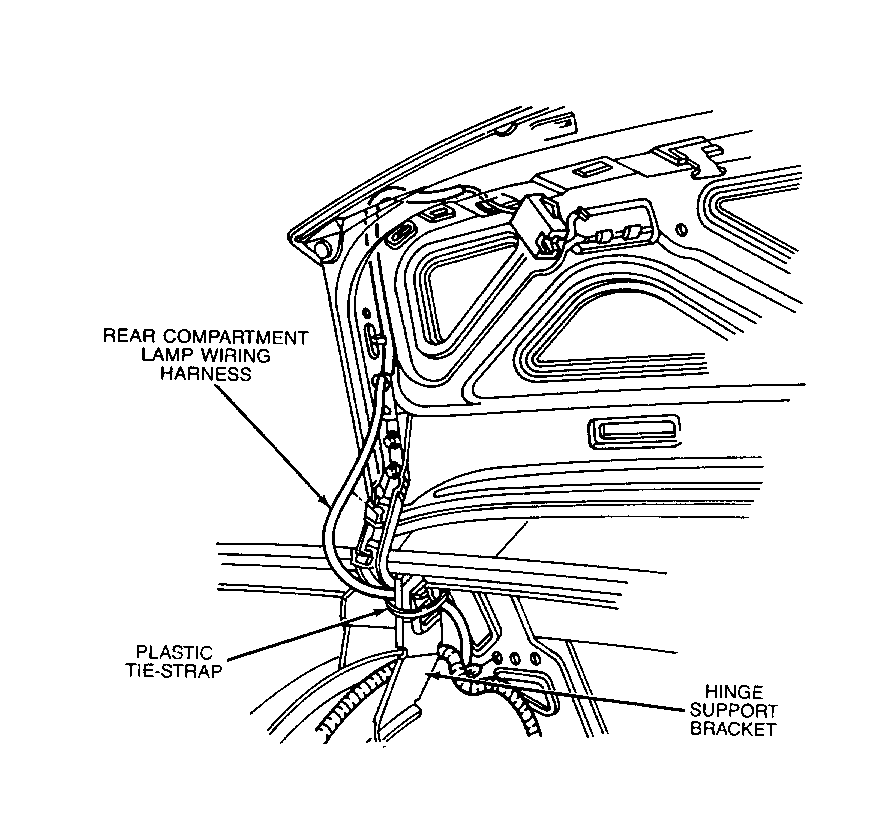 REAR COMPARTMENT LAMP WIRING HARNESS

PLASTIC TIE-STRAP

HINGE SUPPORT BRACKET