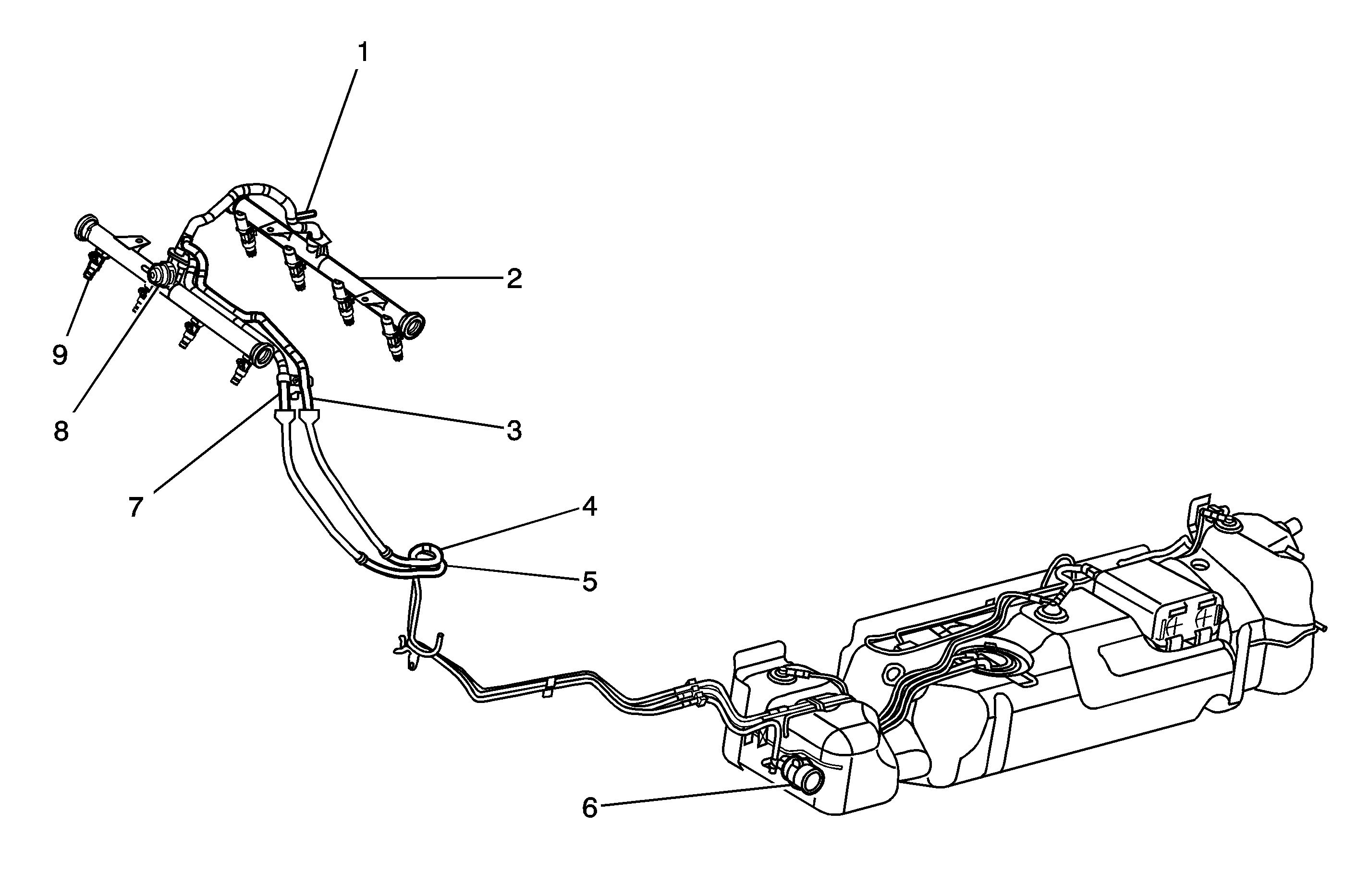 1
2
9
8
3
7
4
5
6