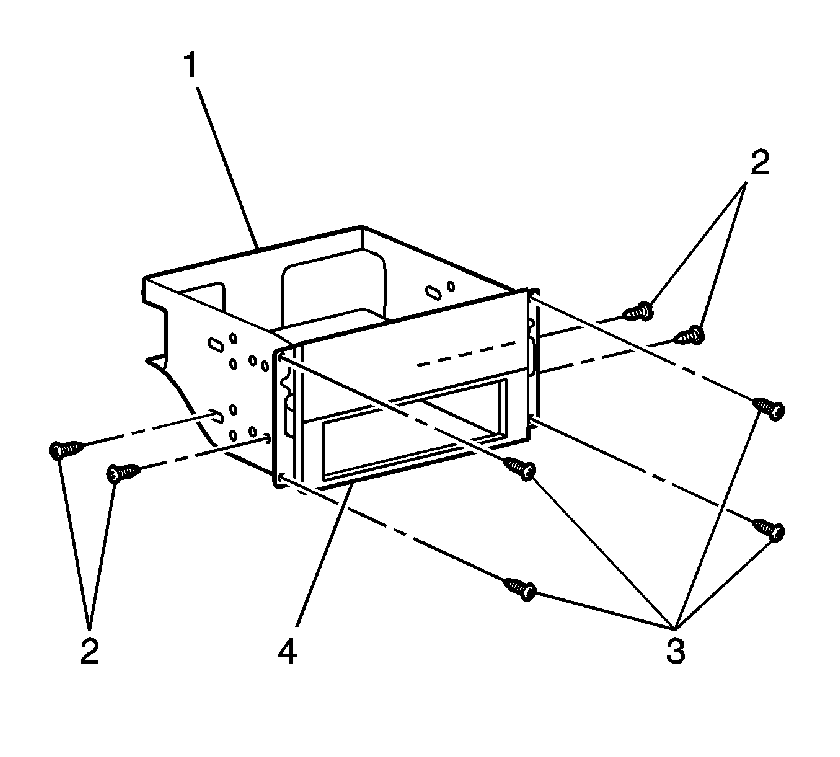 1
2
2
4
3