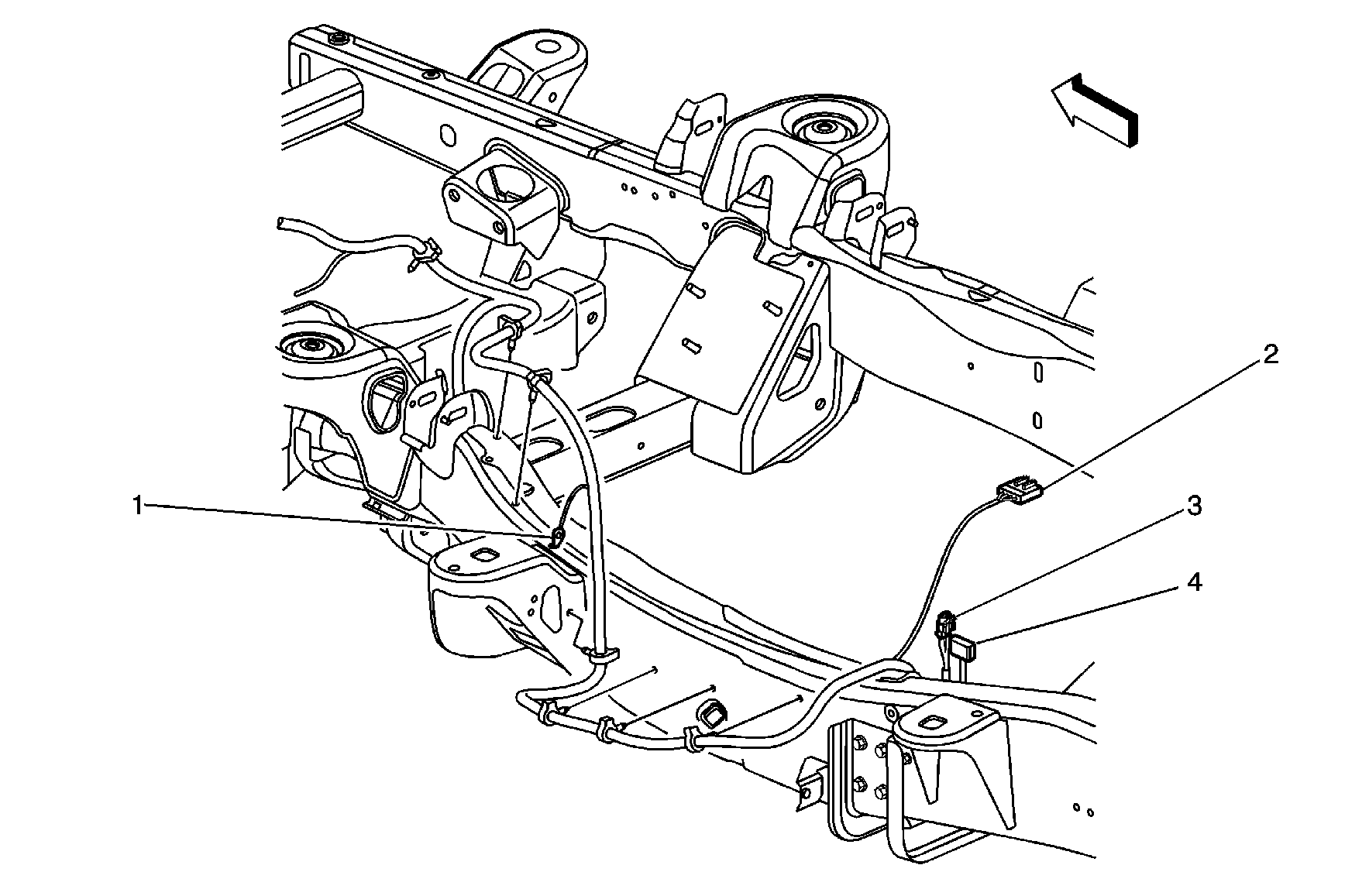 2
1
3
4