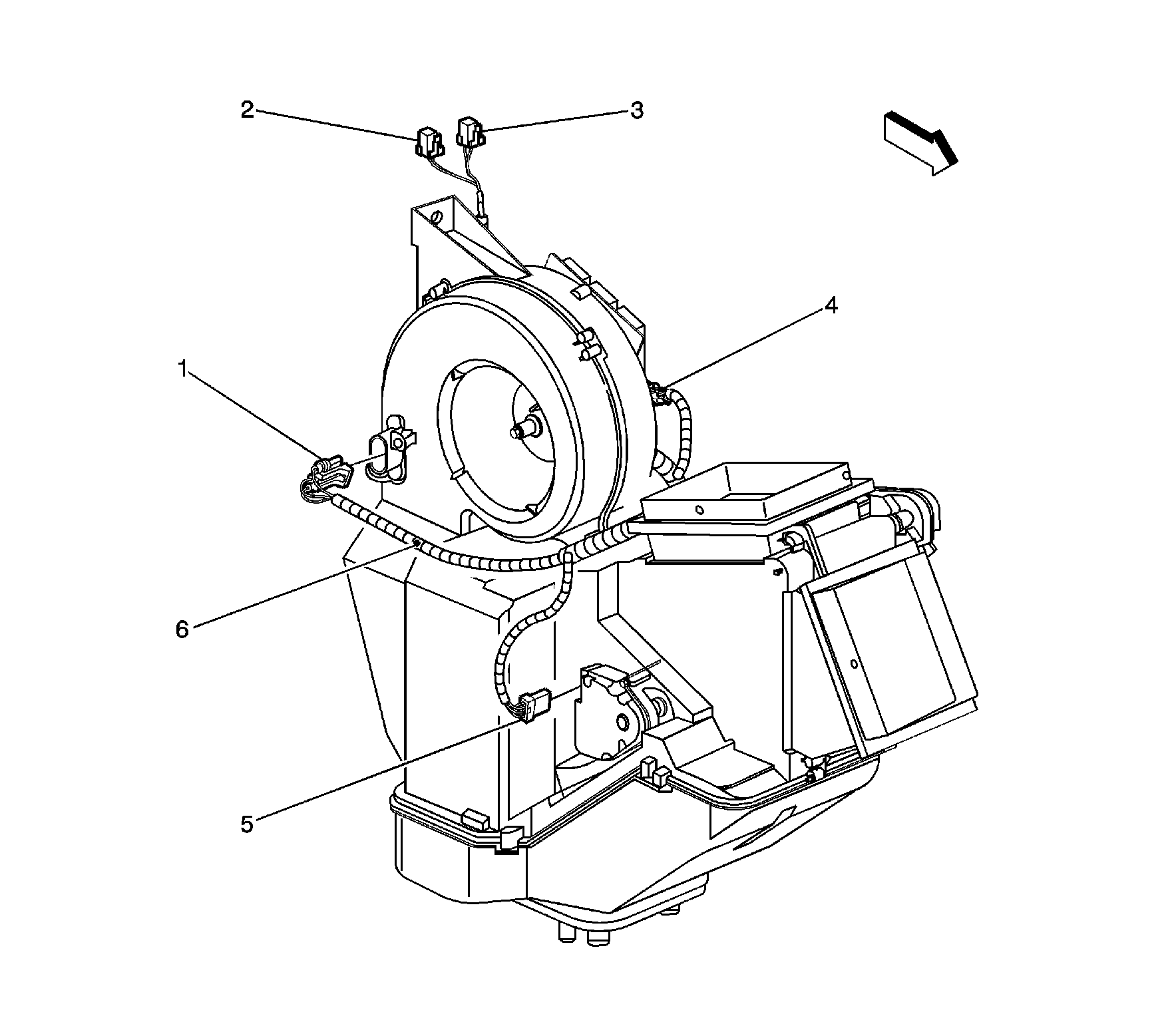 2
3
4
1
6
5