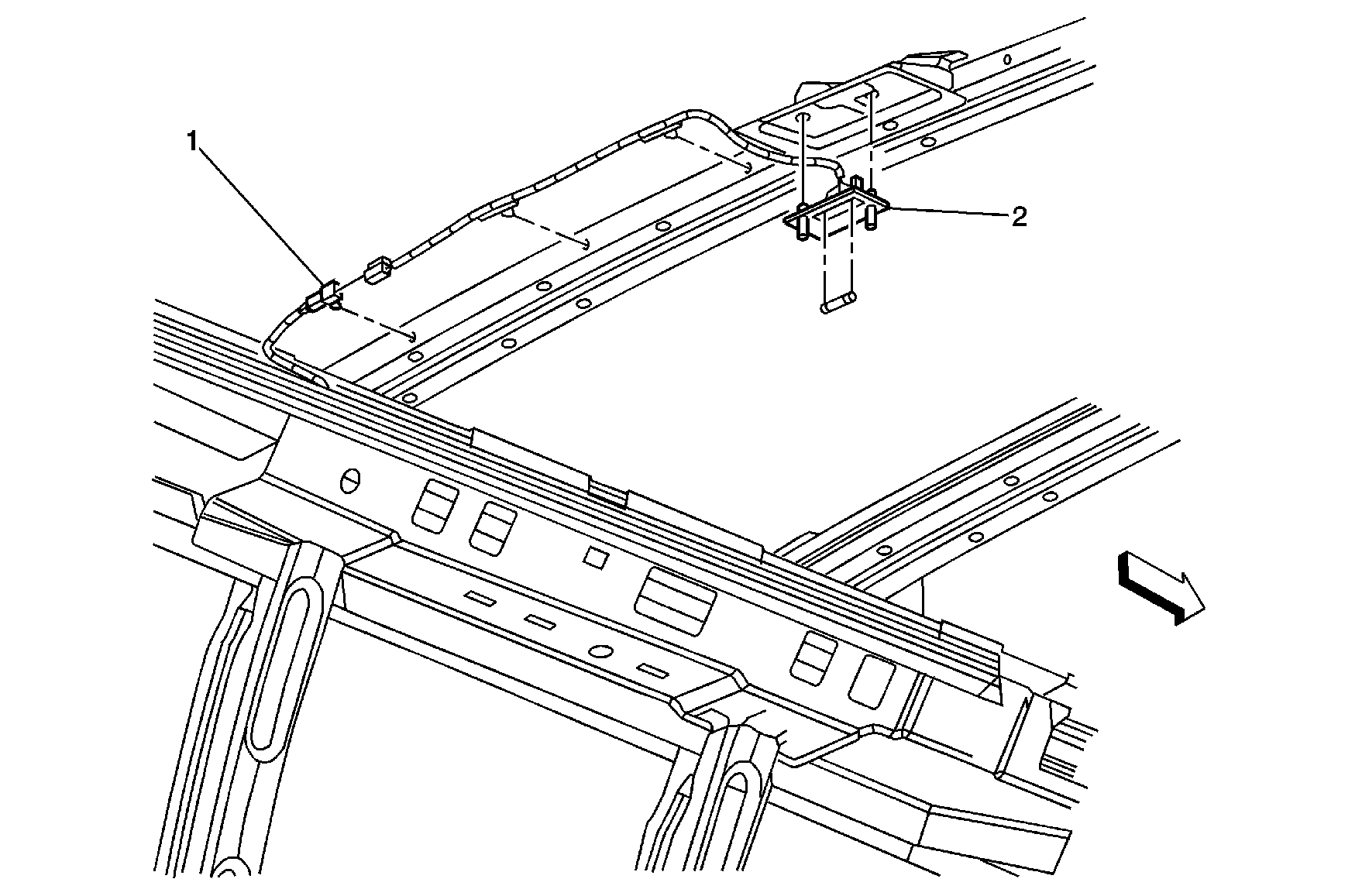 1
2