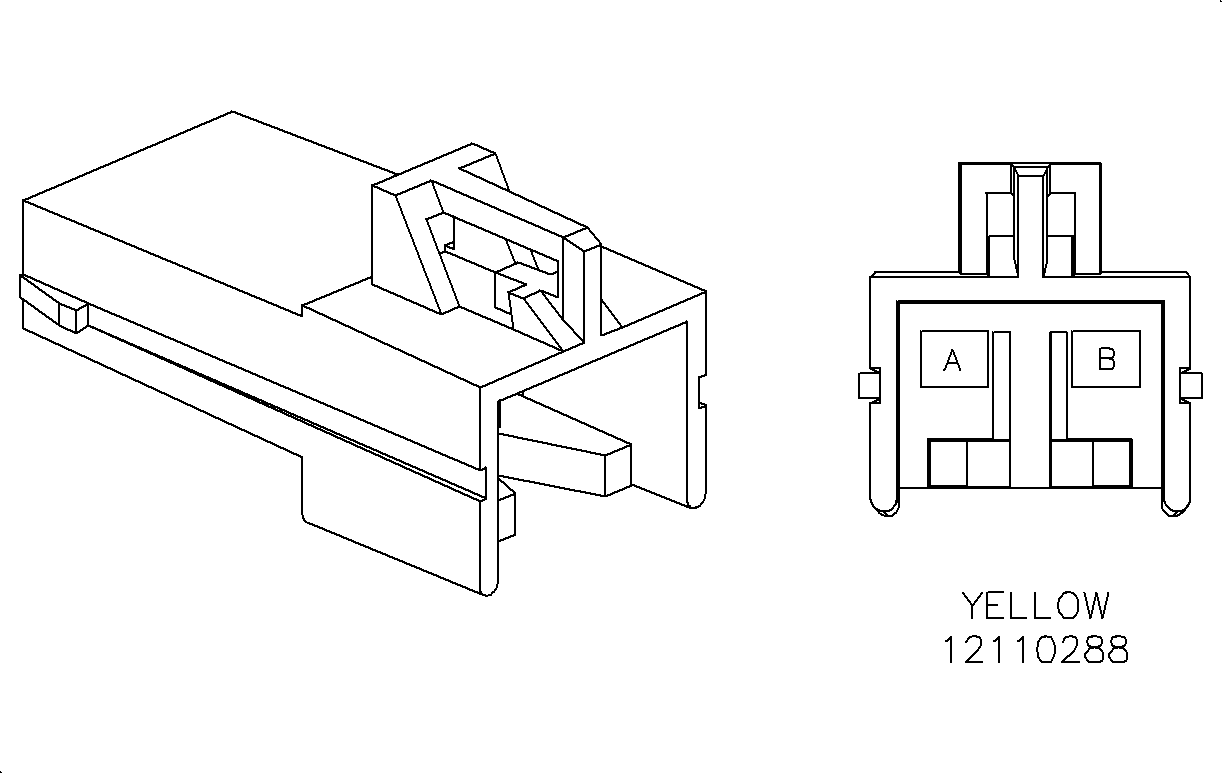 A

B

YELLOW
12110288