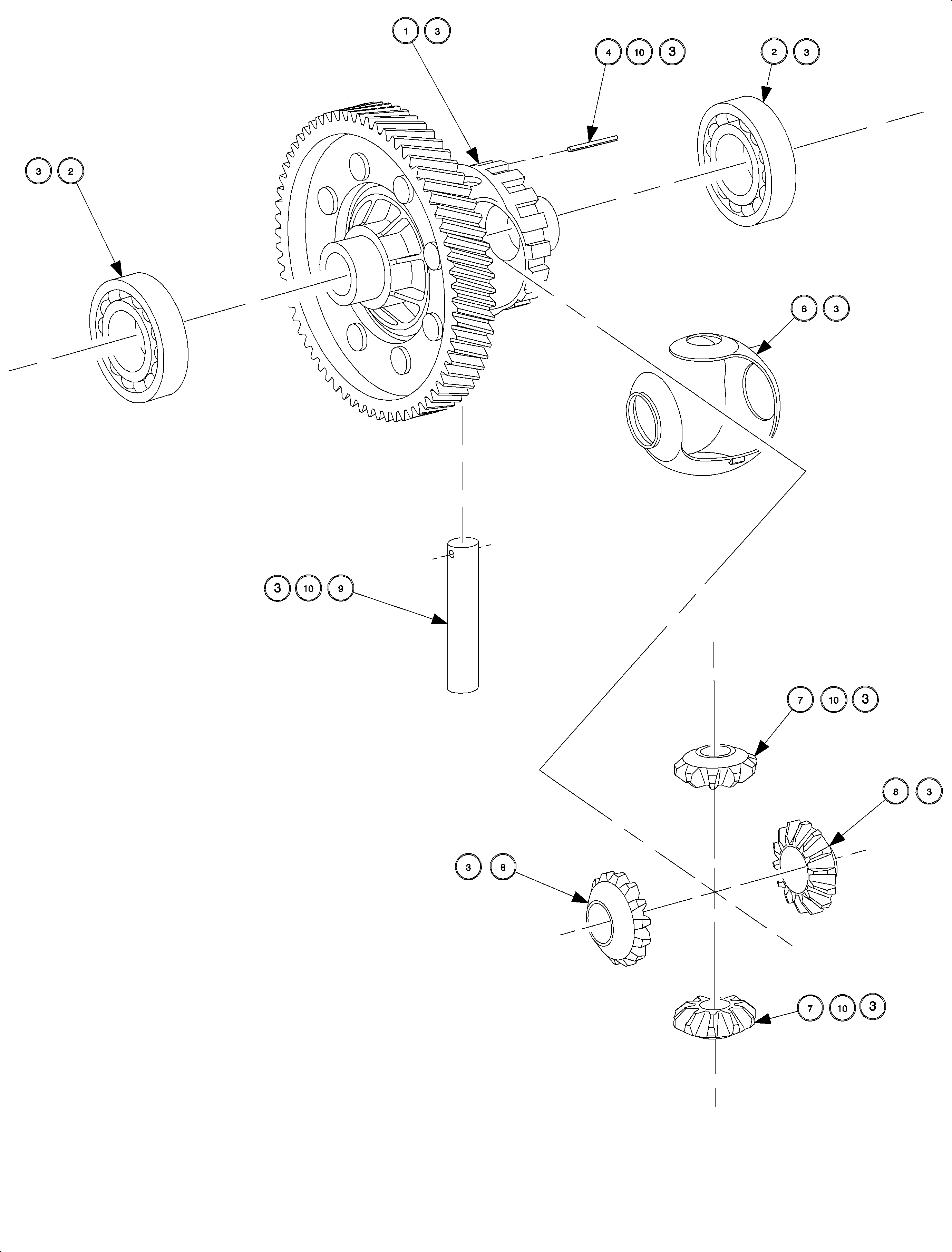 1 3

4 10 3

2 3

3 2

6 3

3 10 9

7 10 3

8 3

3 8

7 10 3