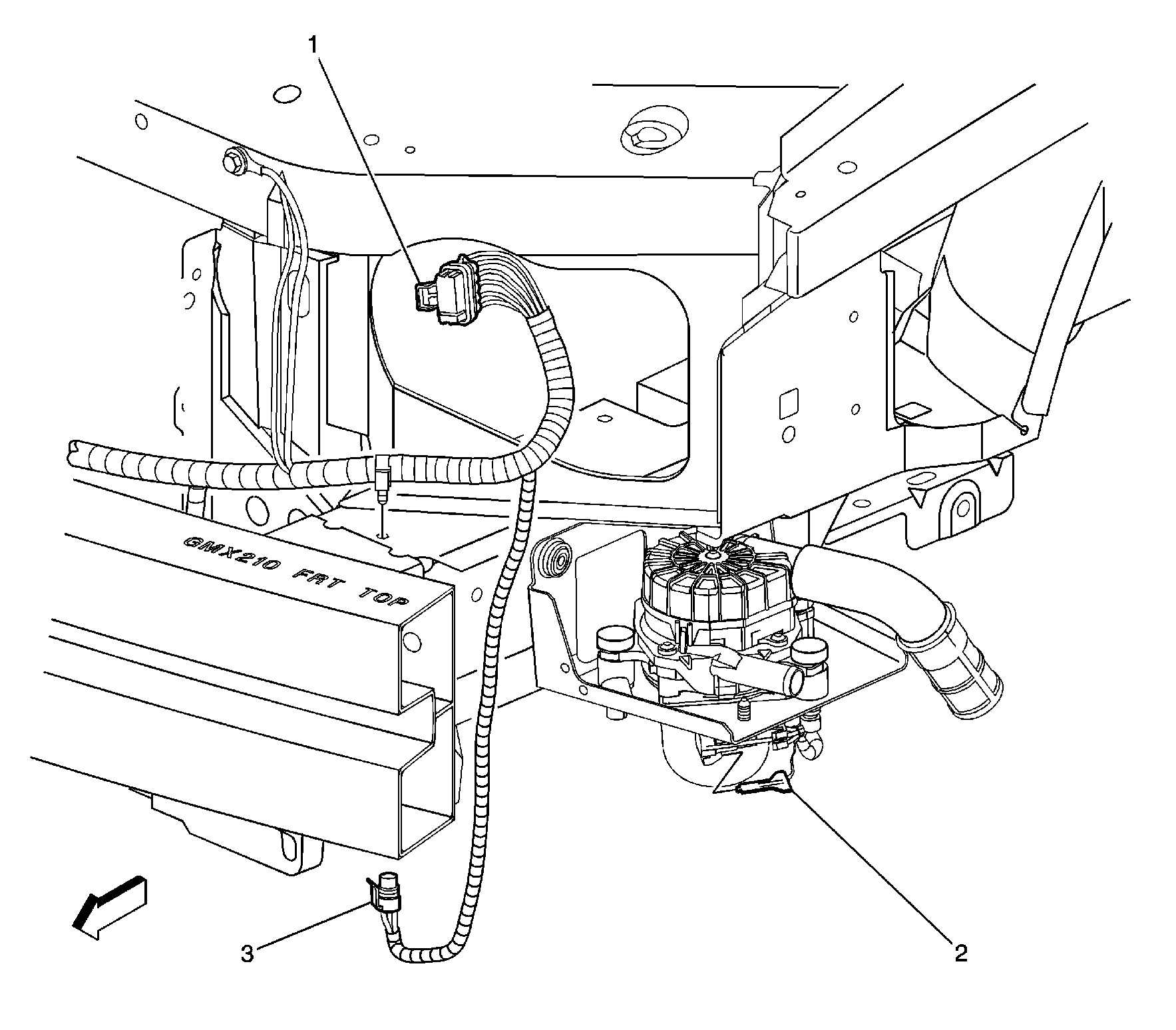 1

GMX210 FRT TOP

3

2